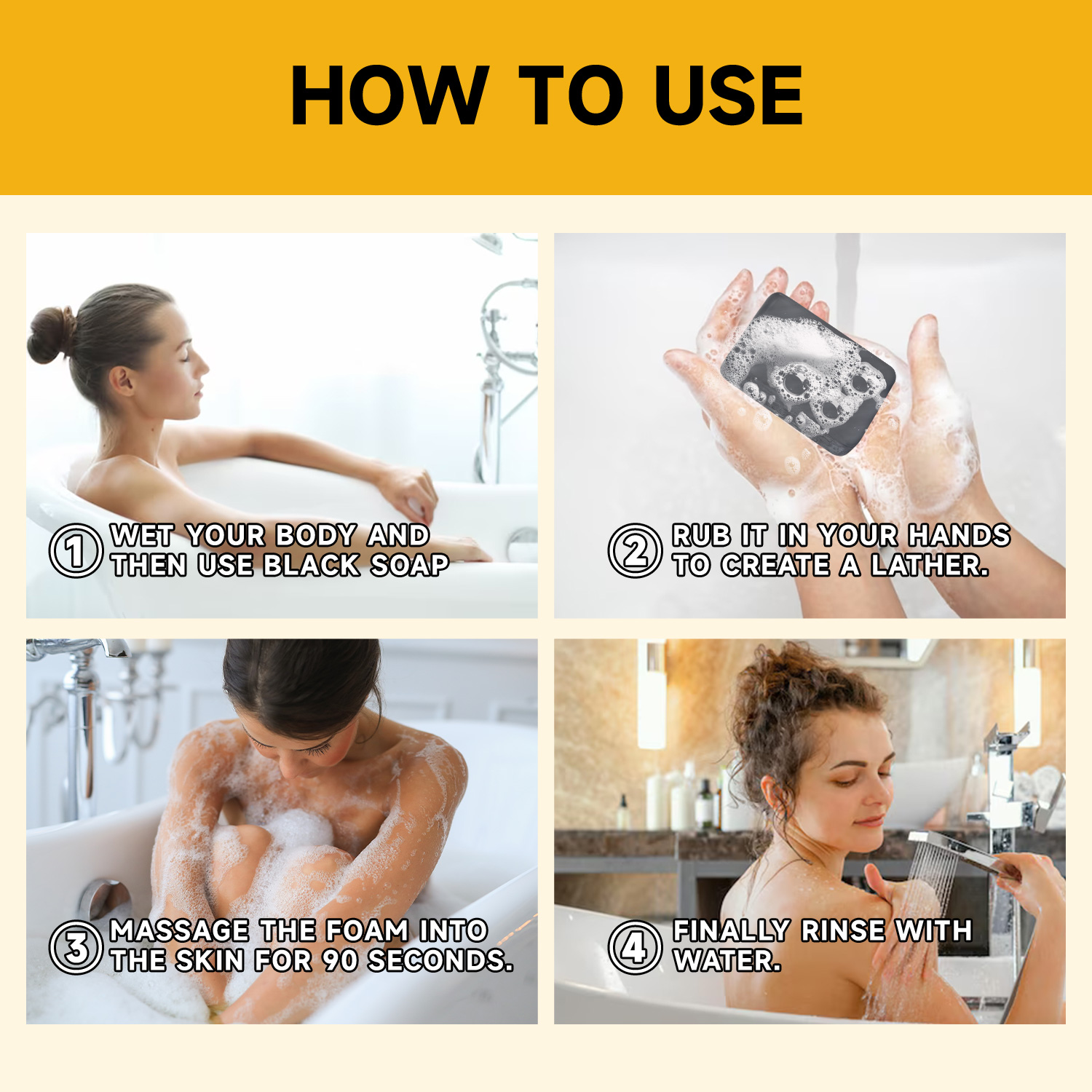 HOW TO USE

① WET YOUR BODY AND THEN USE BLACK SOAP

② RUB IT IN YOUR HANDS TO CREATE A LATHER.

③ MASSAGE THE FOAM INTO THE SKIN FOR 90 SECONDS.

④ FINALLY RINSE WITH WATER.