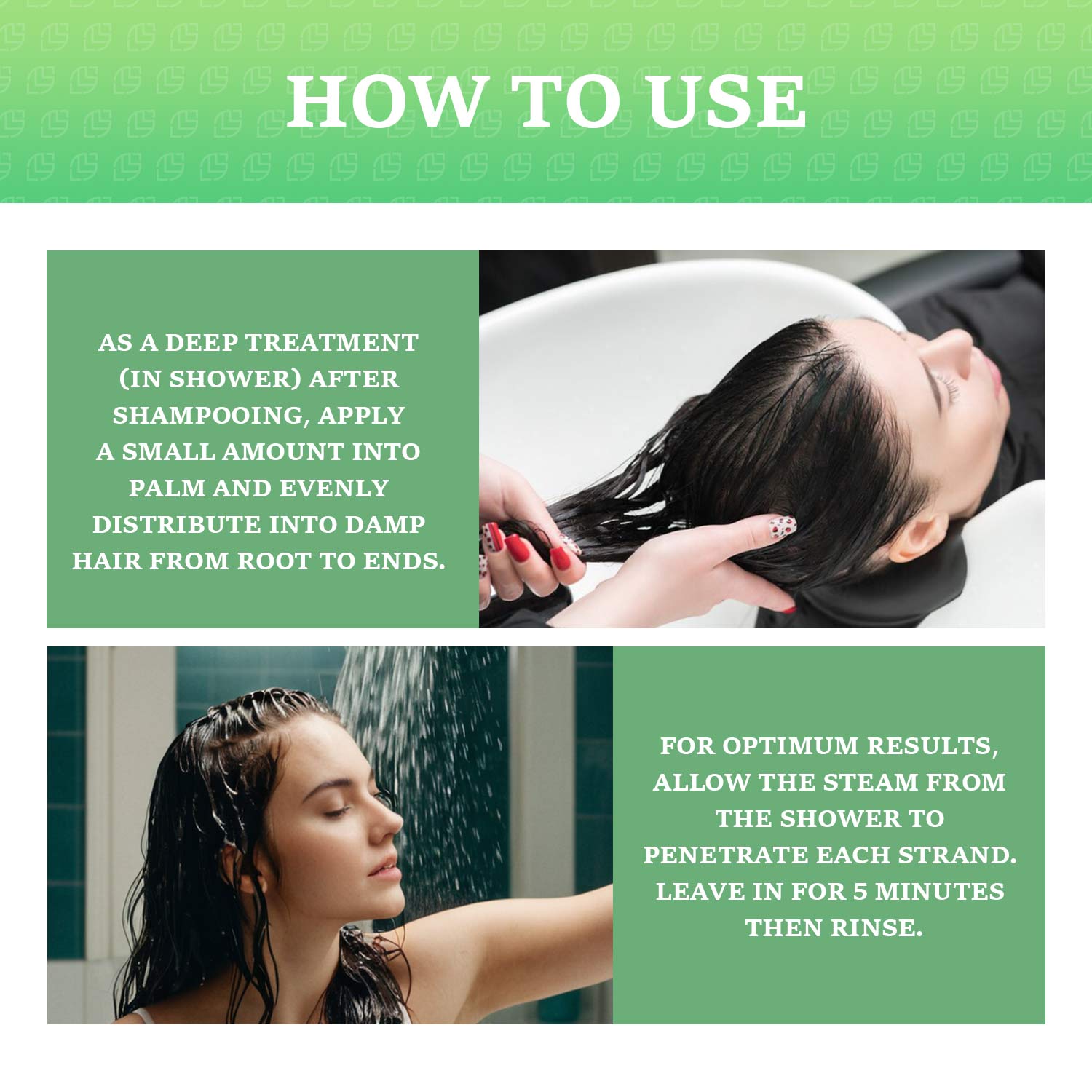 HOW TO USE

AS A DEEP TREATMENT (IN SHOWER) AFTER SHAMPOOING, APPLY A SMALL AMOUNT INTO PALM AND EVENLY DISTRIBUTE INTO DAMP HAIR FROM ROOT TO ENDS.

FOR OPTIMUM RESULTS, ALLOW THE STEAM FROM THE SHOWER TO PENETRATE EACH STRAND. LEAVE IN FOR 5 MINUTES THEN RINSE.