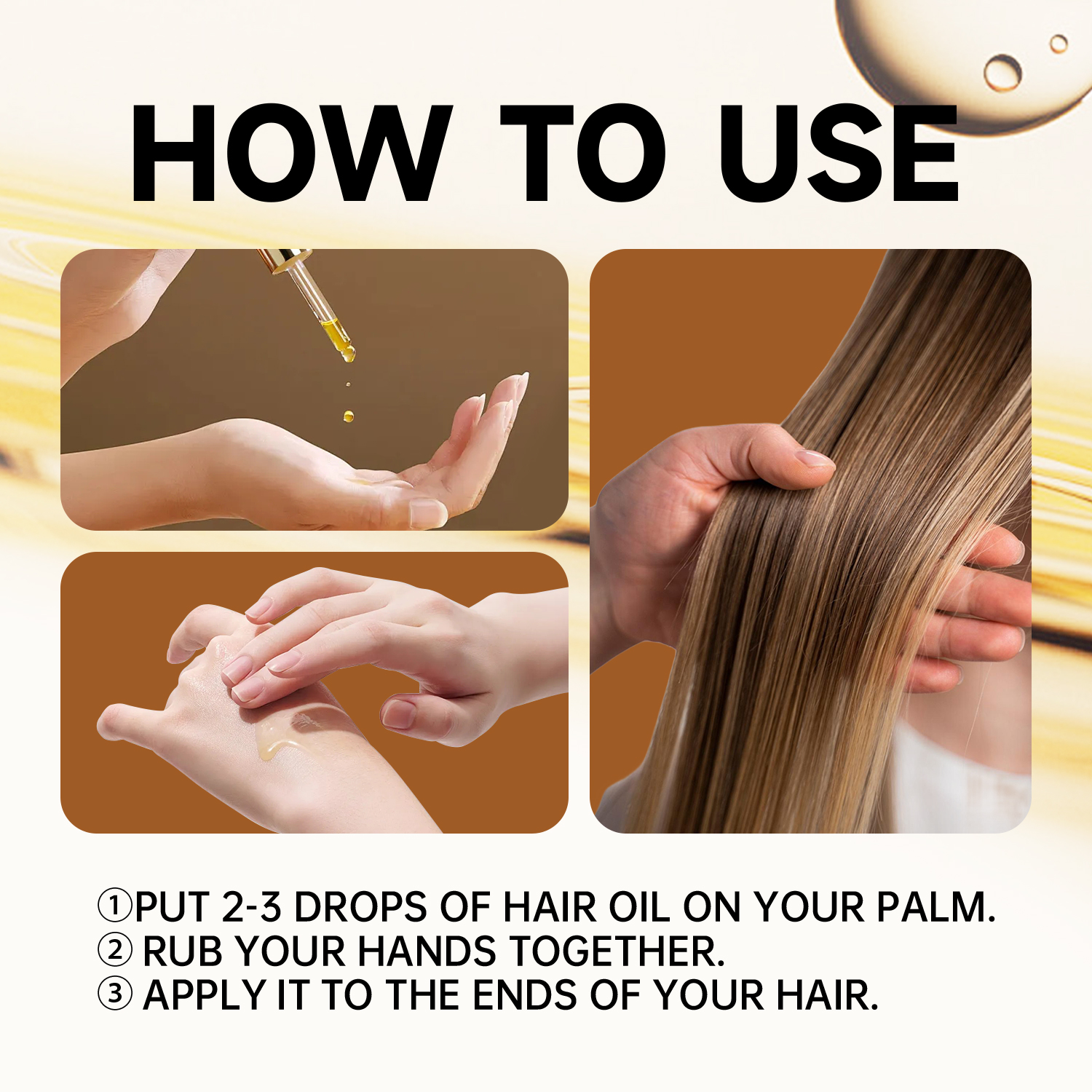 HOW TO USE

①PUT 2-3 DROPS OF HAIR OIL ON YOUR PALM.
② RUB YOUR HANDS TOGETHER.
③ APPLY IT TO THE ENDS OF YOUR HAIR.