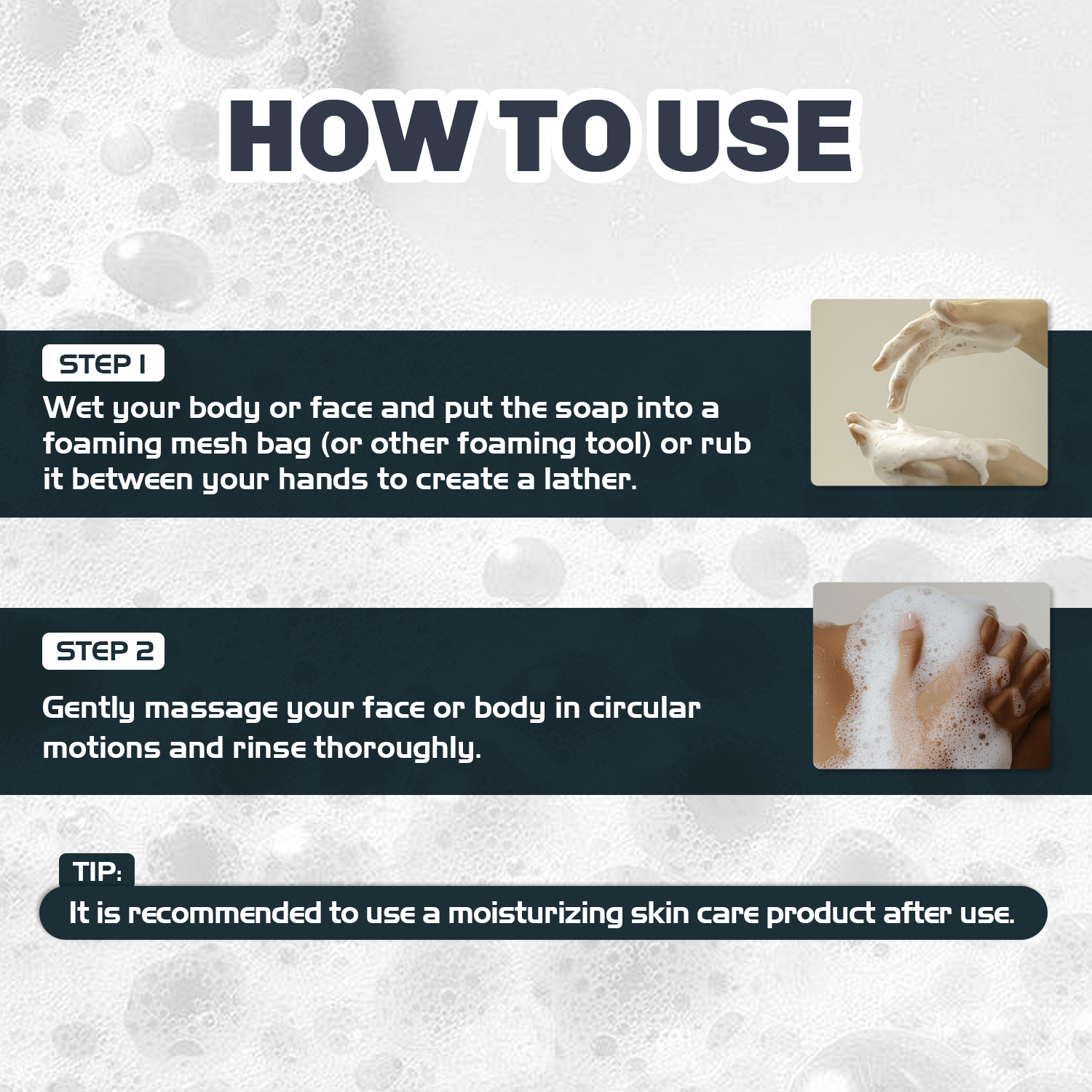 HOW TO USE

STEP 1
Wet your body or face and put the soap into a foaming mesh bag (or other foaming tool) or rub it between your hands to create a lather.

STEP 2
Gently massage your face or body in circular motions and rinse thoroughly.

TIP:
It is recommended to use a moisturizing skin care product after use.