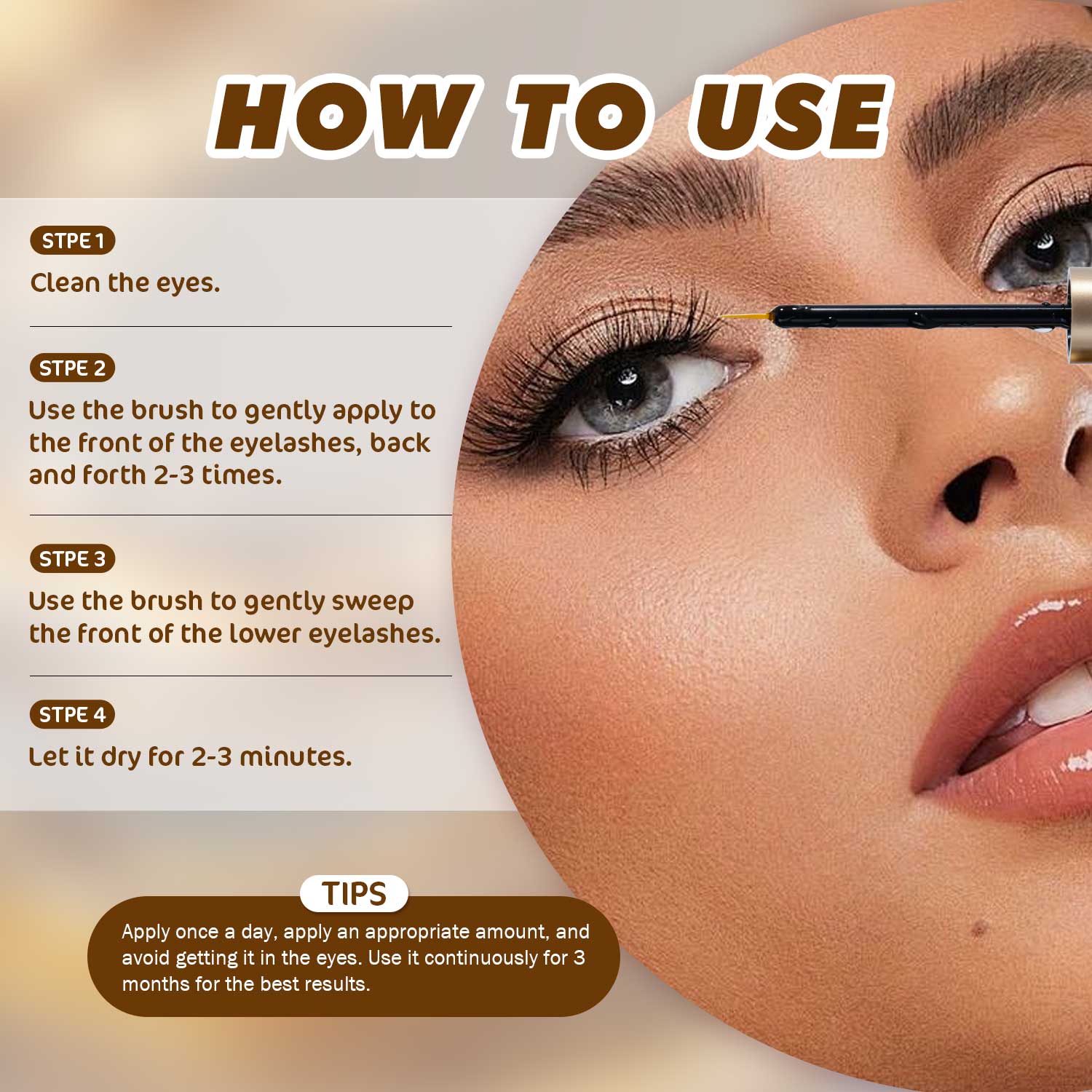 HOW TO USE

STPE 1
Clean the eyes.

STPE 2
Use the brush to gently apply to the front of the eyelashes, back and forth 2-3 times.

STPE 3
Use the brush to gently sweep the front of the lower eyelashes.

STPE 4
Let it dry for 2-3 minutes.

TIPS
Apply once a day, apply an appropriate amount, and avoid getting it in the eyes. Use it continuously for 3 months for the best results.