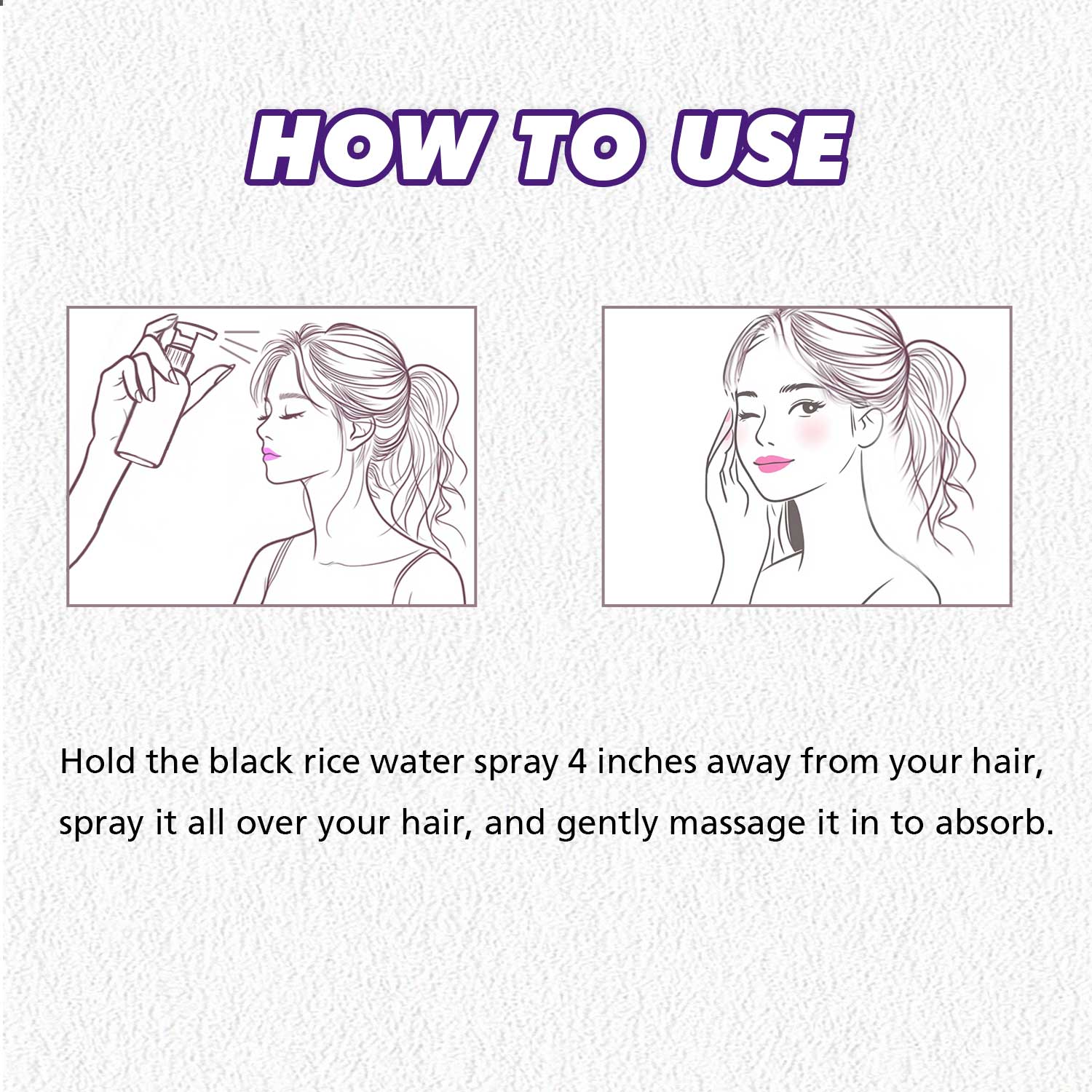 HOW TO USE

Hold the black rice water spray 4 inches away from your hair, spray it all over your hair, and gently massage it in to absorb.