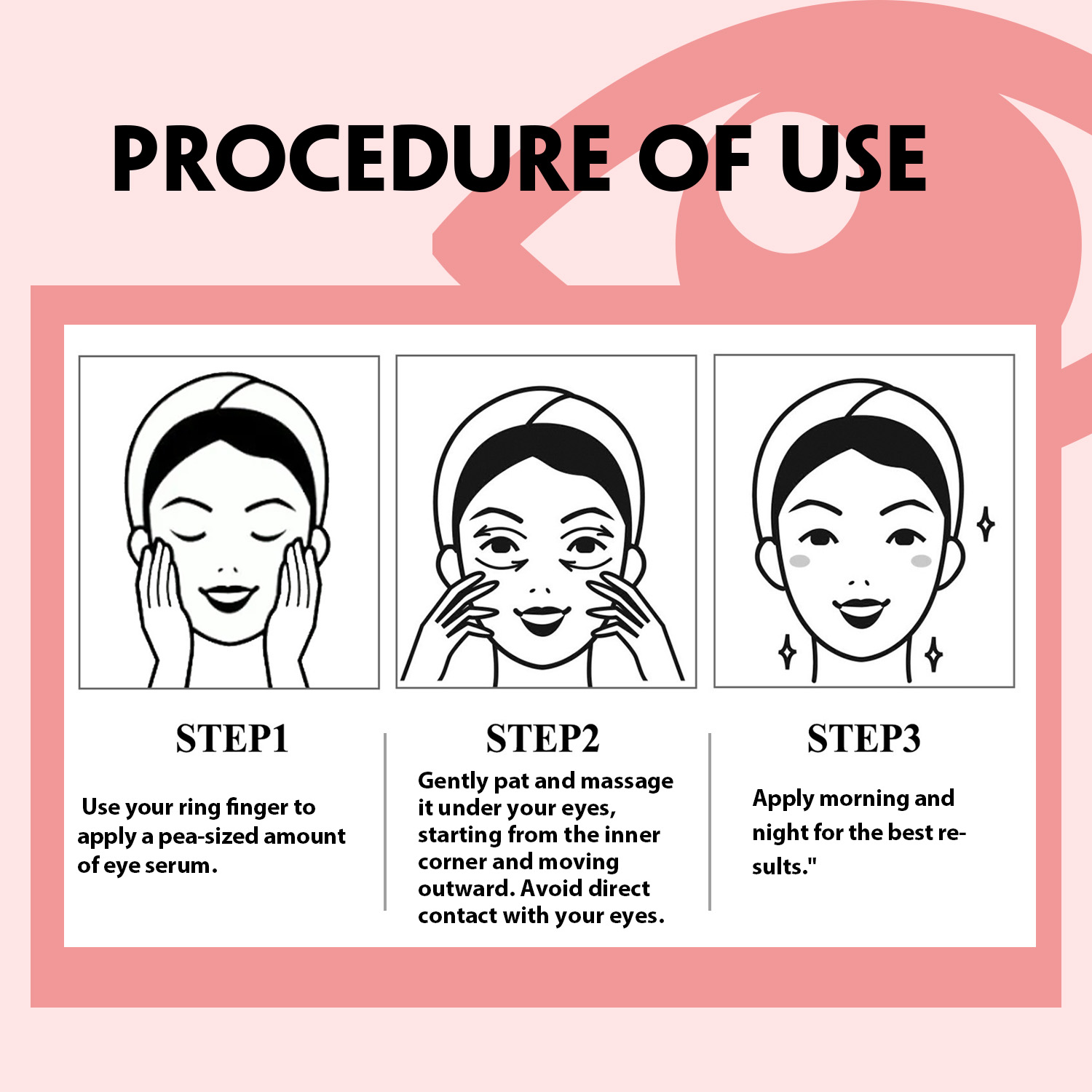 PROCEDURE OF USE

STEP1

Use your ring finger to apply a pea-sized amount of eye serum.

STEP2

Gently pat and massage it under your eyes, starting from the inner corner and moving outward. Avoid direct contact with your eyes.

STEP3

Apply morning and night for the best results."