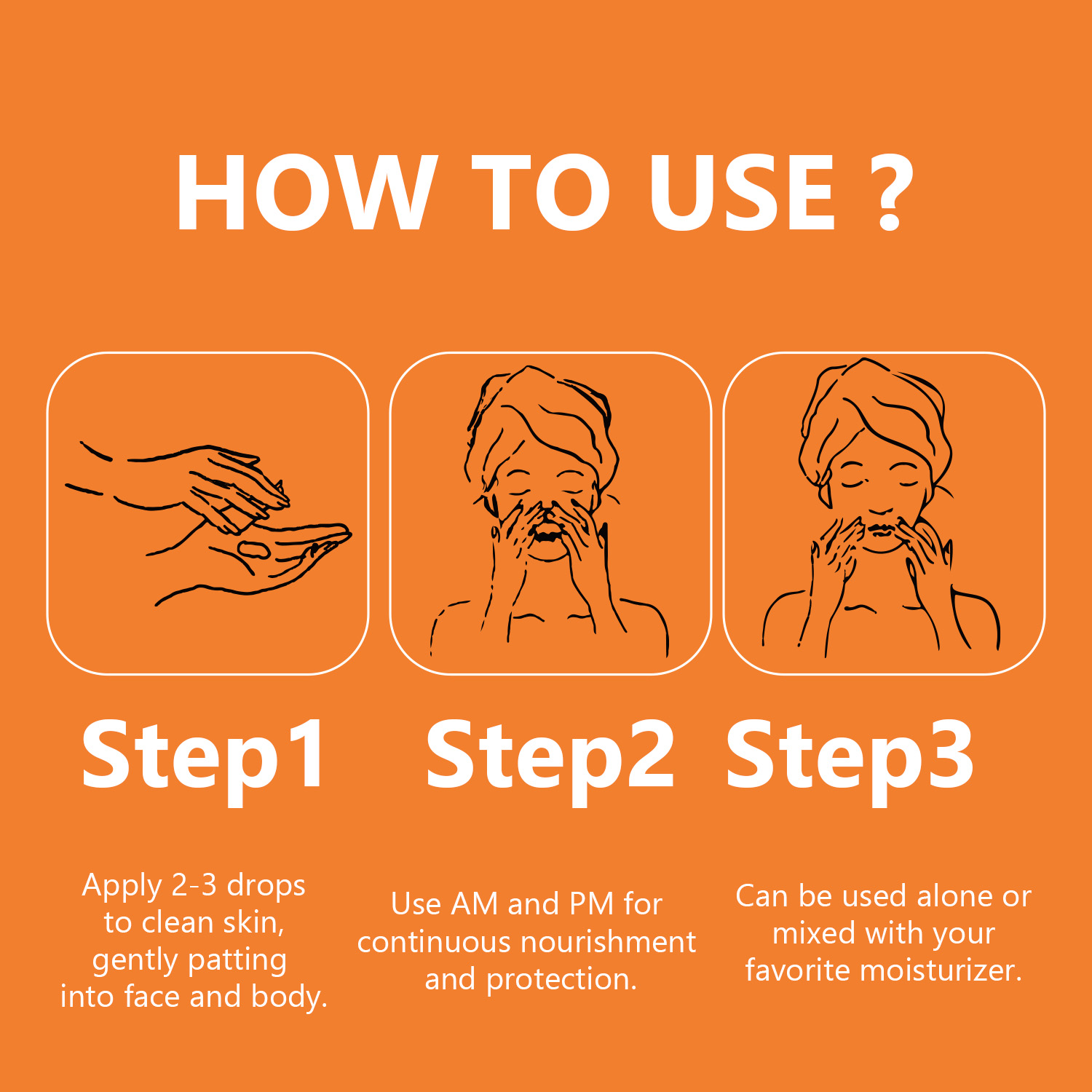 HOW TO USE ?

Step1

Apply 2-3 drops to clean skin, gently patting into face and body.

Step2

Use AM and PM for continuous nourishment and protection.

Step3

Can be used alone or mixed with your favorite moisturizer.