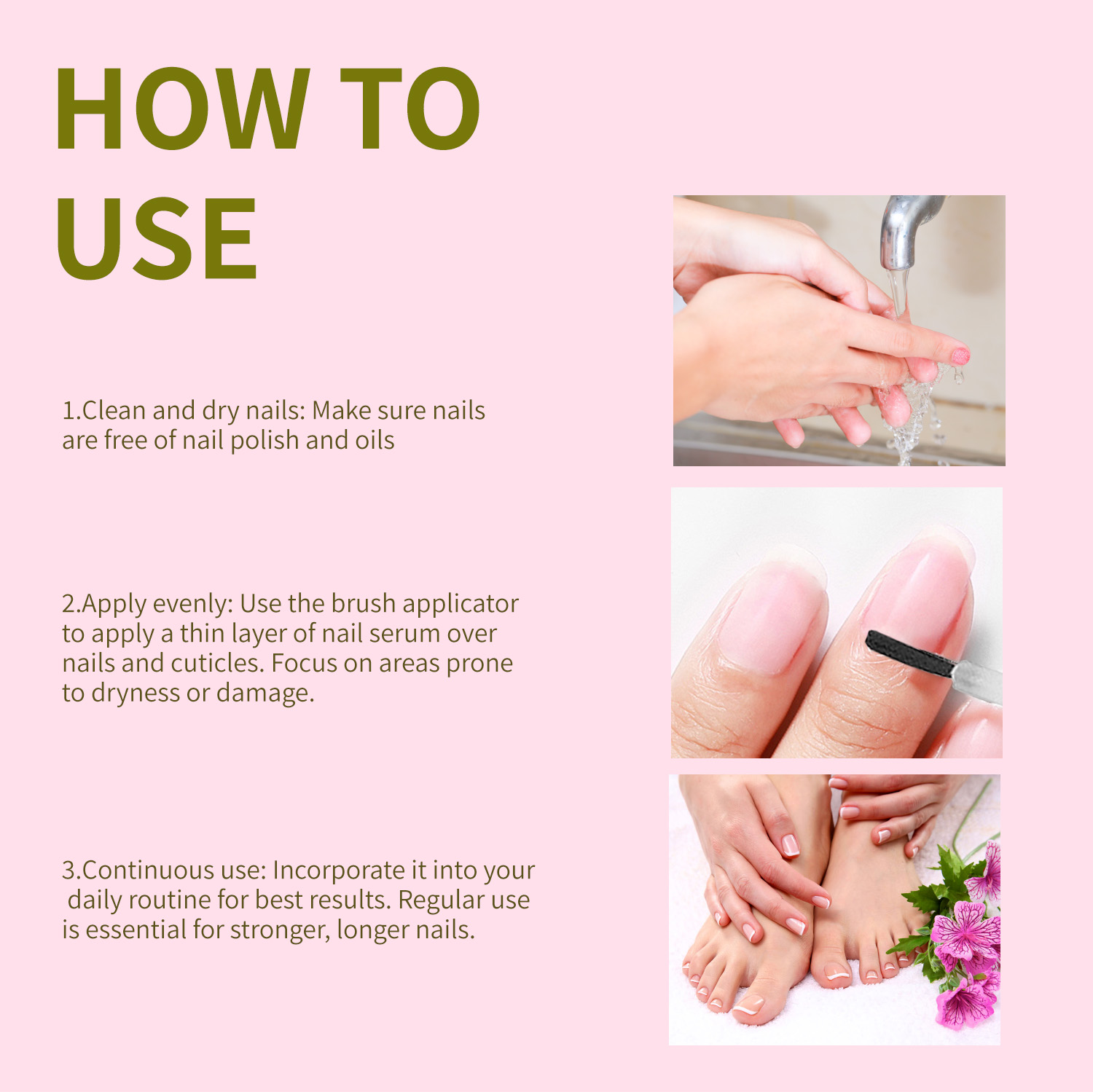 HOW TO USE

1.Clean and dry nails: Make sure nails are free of nail polish and oils

2.Apply evenly: Use the brush applicator to apply a thin layer of nail serum over nails and cuticles. Focus on areas prone to dryness or damage.

3.Continuous use: Incorporate it into your daily routine for best results. Regular use is essential for stronger, longer nails.