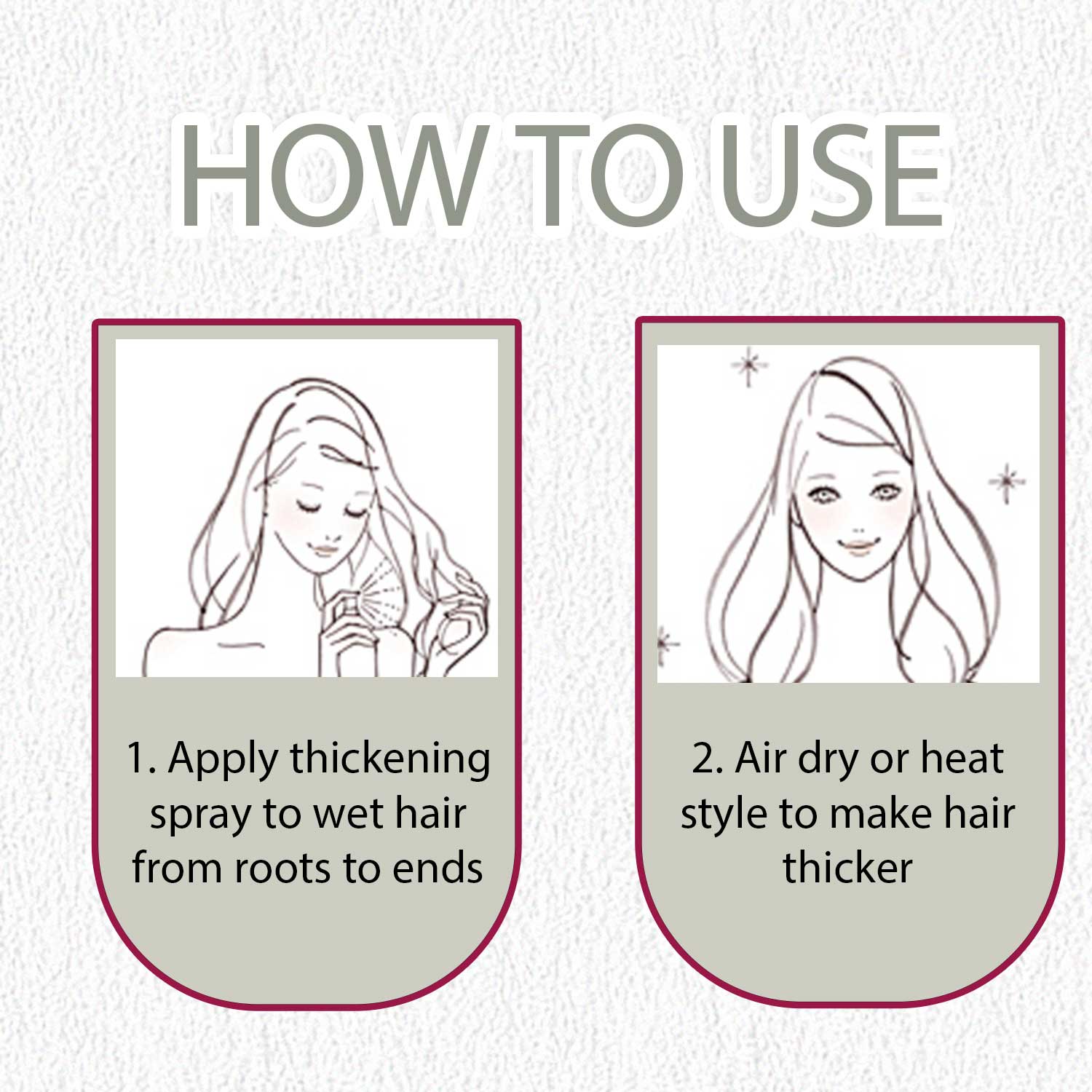 HOW TO USE

1. Apply thickening spray to wet hair from roots to ends

2. Air dry or heat style to make hair thicker