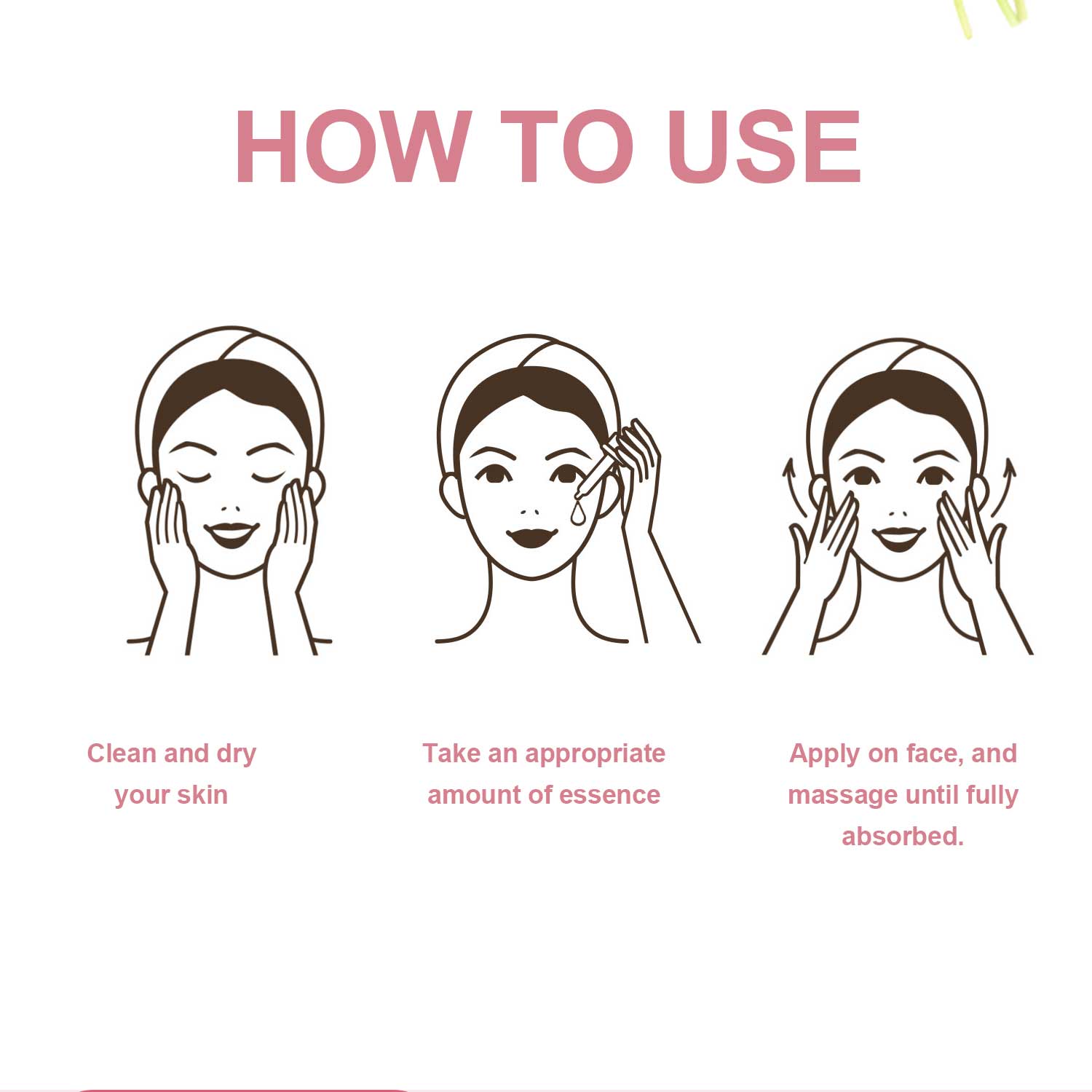 HOW TO USE

Clean and dry your skin

Take an appropriate amount of essence

Apply on face, and massage until fully absorbed.