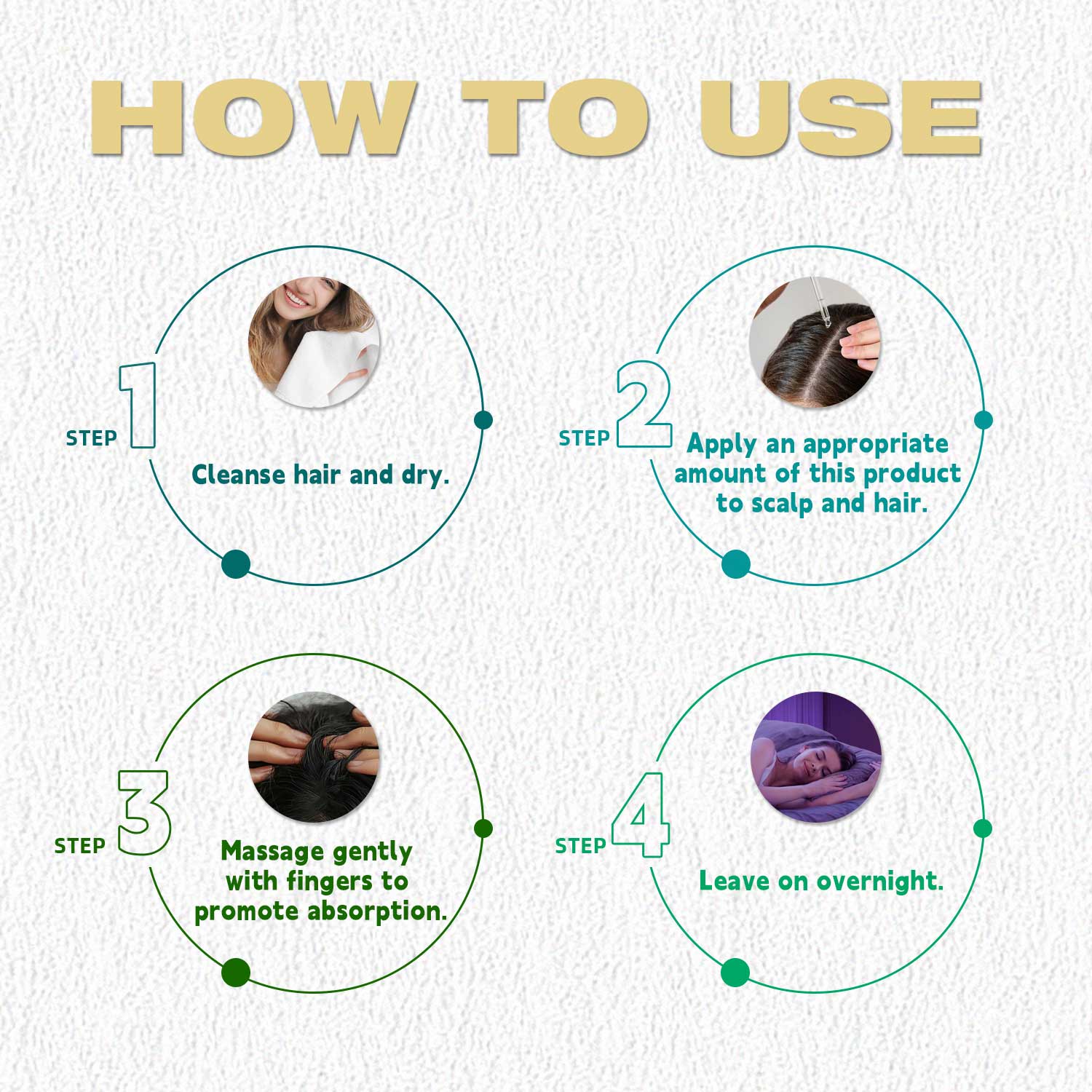 HOW TO USE

STEP 1
Cleanse hair and dry.

STEP 2
Apply an appropriate amount of this product to scalp and hair.

STEP 3
Massage gently with fingers to promote absorption.

STEP 4
Leave on overnight.