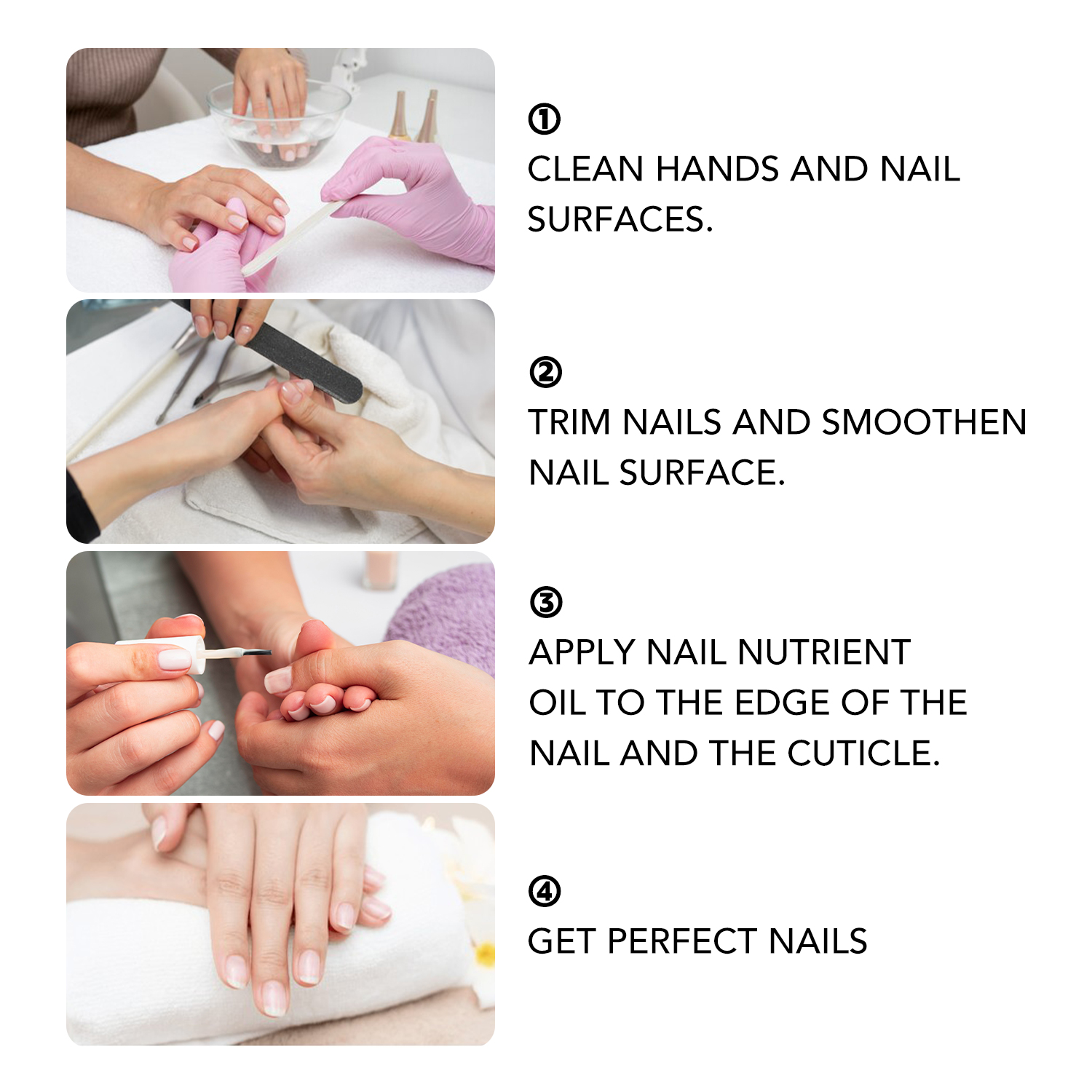 ①
CLEAN HANDS AND NAIL SURFACES.

②
TRIM NAILS AND SMOOTHEN NAIL SURFACE.

③
APPLY NAIL NUTRIENT OIL TO THE EDGE OF THE NAIL AND THE CUTICLE.

④
GET PERFECT NAILS