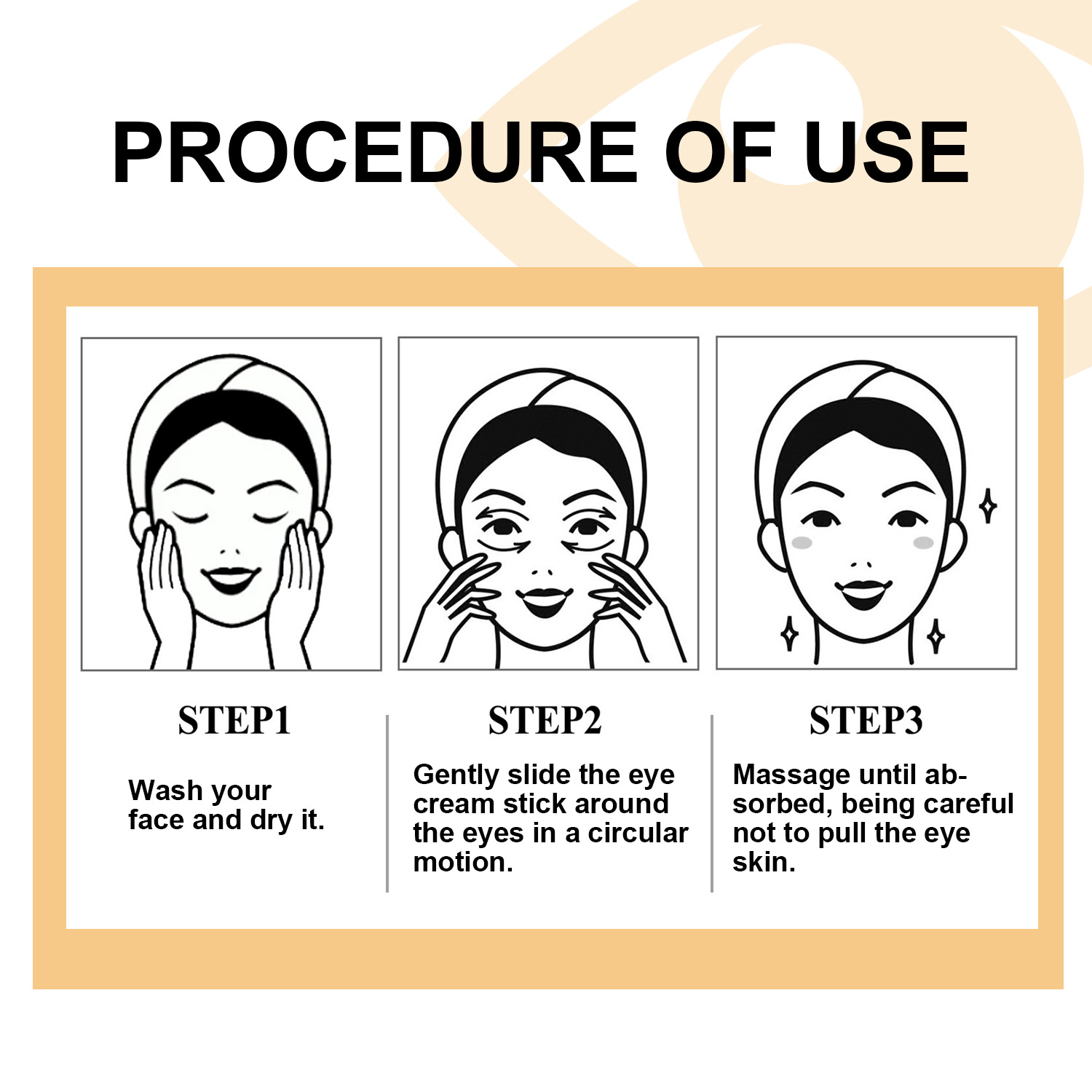 PROCEDURE OF USE

STEP1

Wash your face and dry it.

STEP2

Gently slide the eye cream stick around the eyes in a circular motion.

STEP3

Massage until absorbed, being careful not to pull the eye skin.