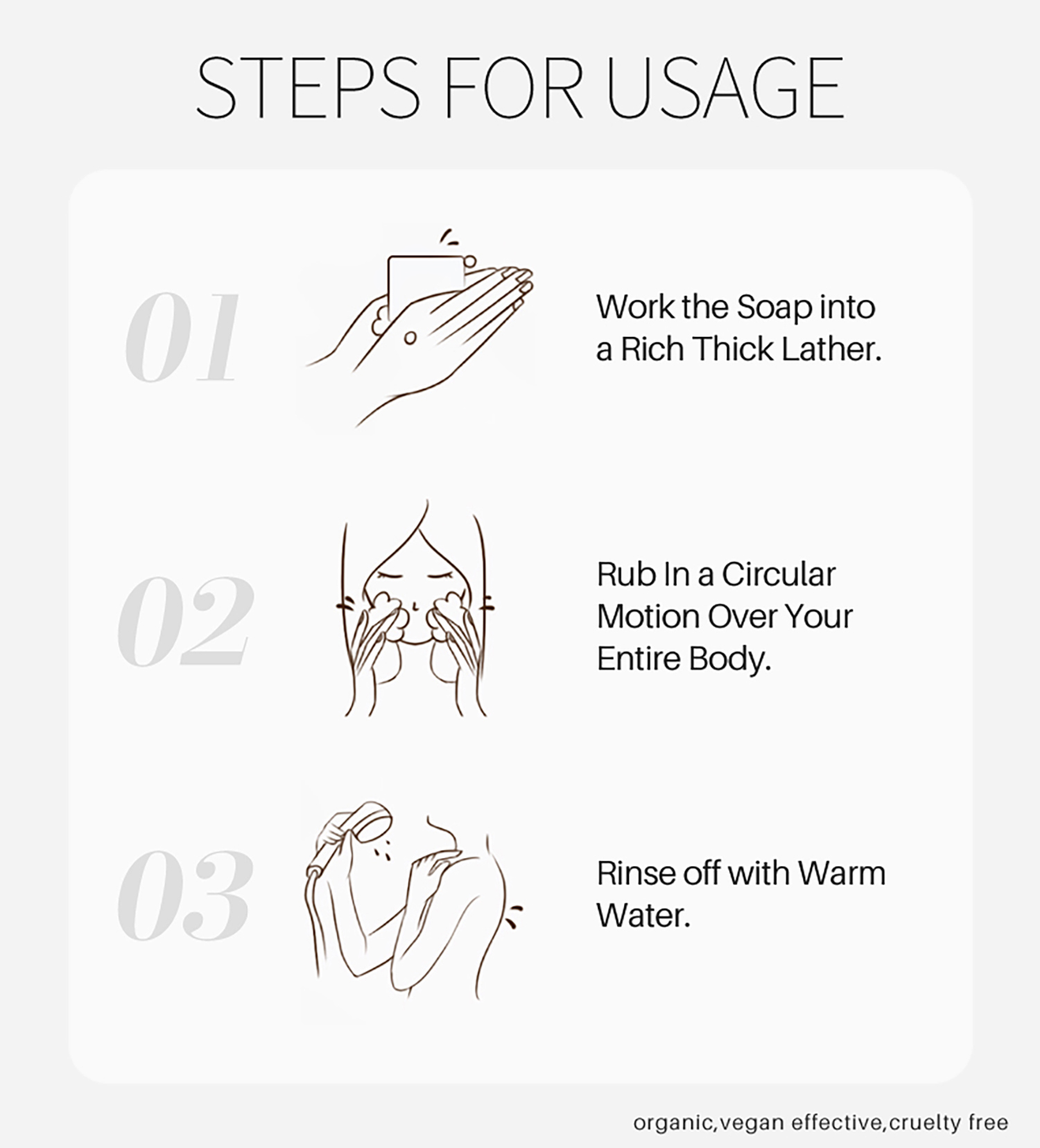 STEPS FOR USAGE

01

Work the Soap into a Rich Thick Lather.

02

Rub In a Circular Motion Over Your Entire Body.

03

Rinse off with Warm Water.

organic,vegan effective,cruelty free