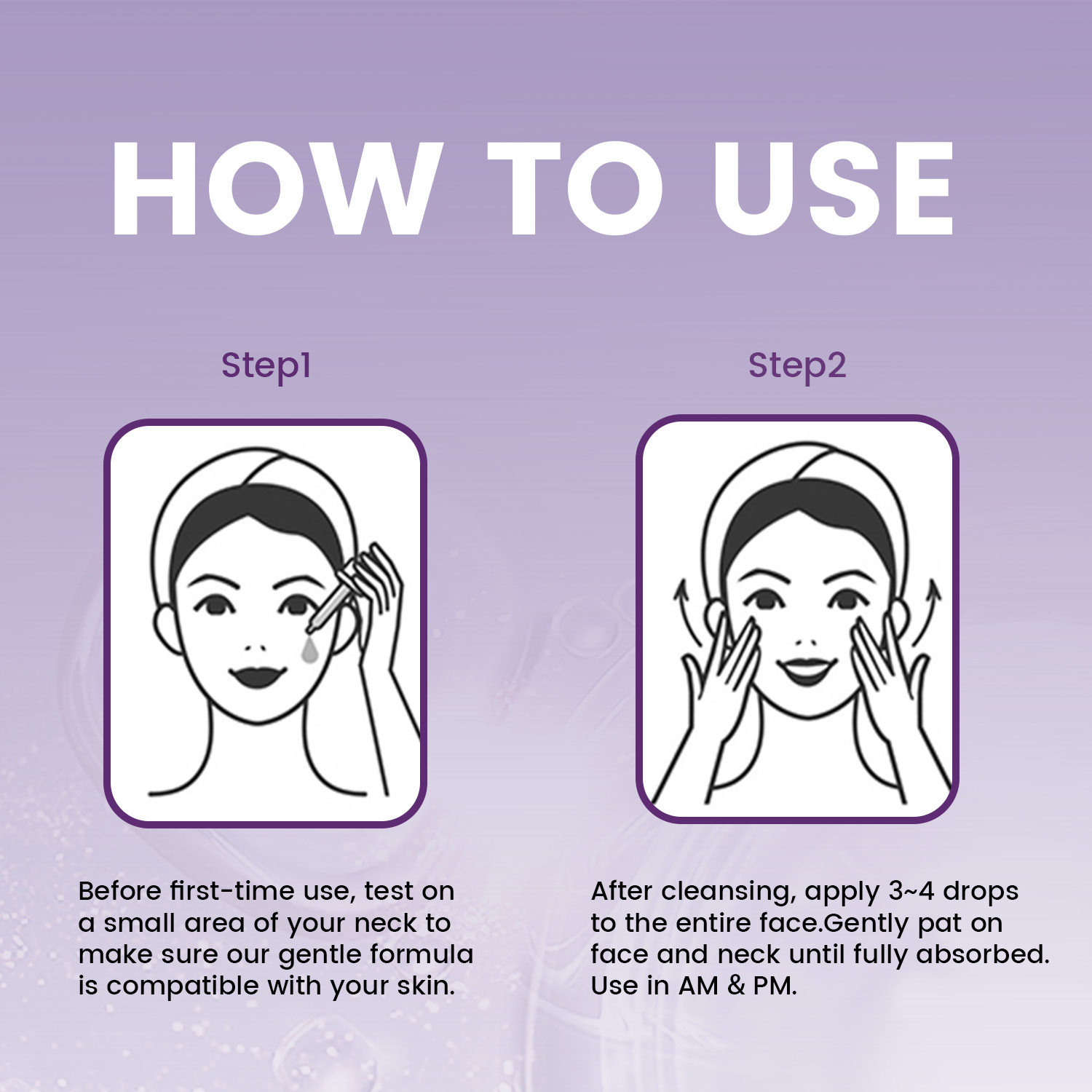 HOW TO USE

Step1

Before first-time use, test on a small area of your neck to make sure our gentle formula is compatible with your skin.

Step2

After cleansing, apply 3~4 drops to the entire face.Gently pat on face and neck until fully absorbed. Use in AM & PM.