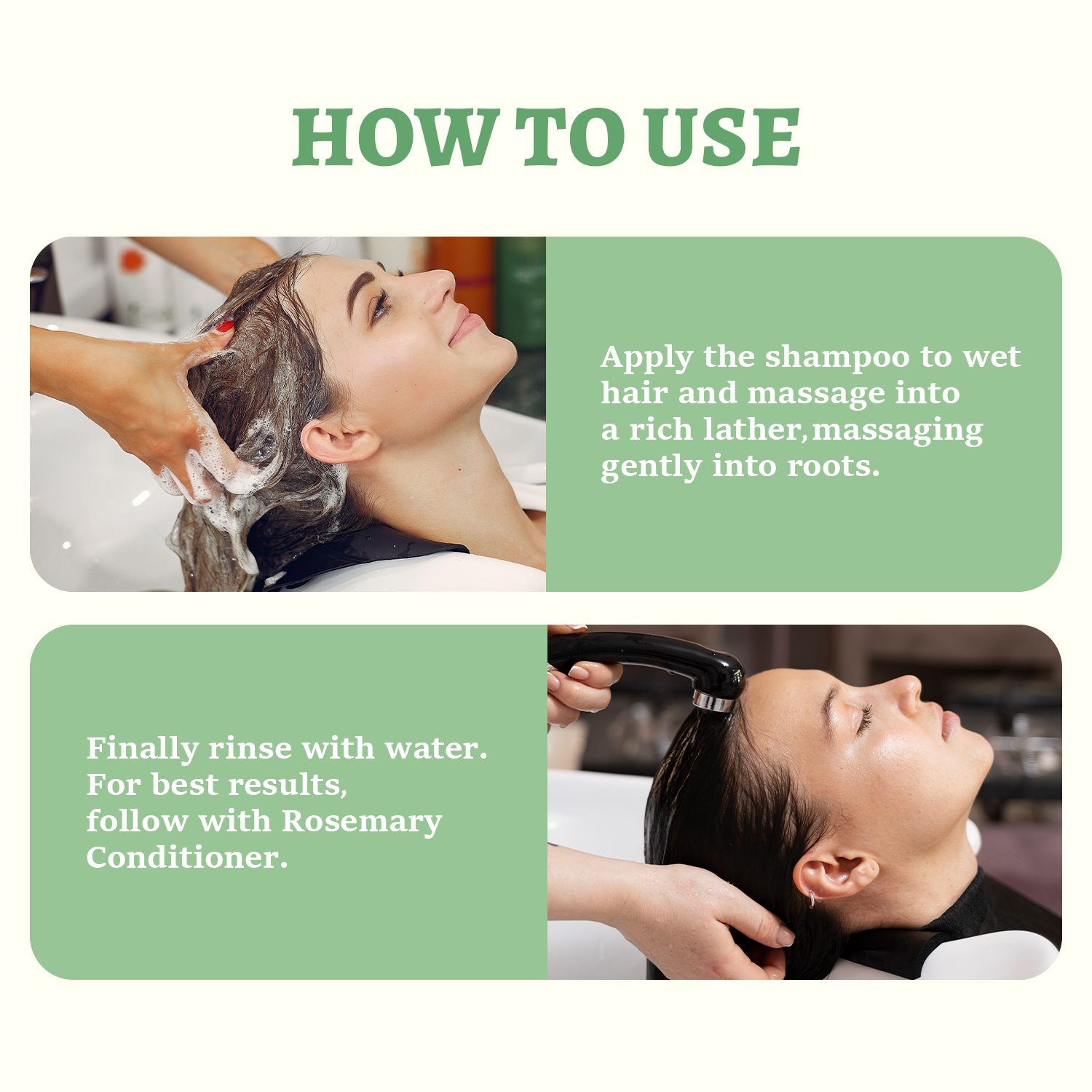 HOW TO USE

Apply the shampoo to wet hair and massage into a rich lather,massaging gently into roots.

Finally rinse with water. For best results, follow with Rosemary Conditioner.