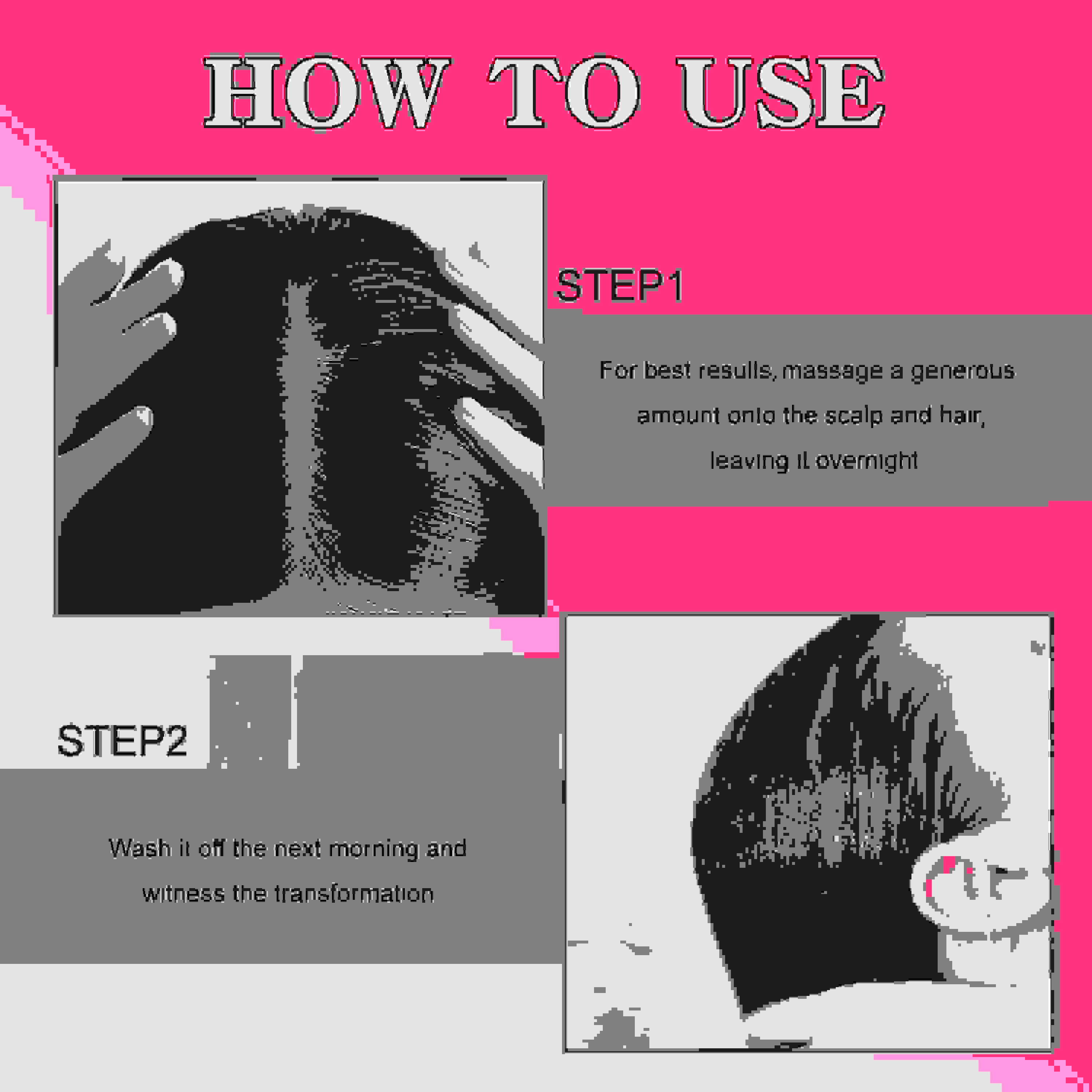 HOW TO USE

STEP1

For best results, massage a generous amount onto the scalp and hair, leaving it overnight

STEP2

Wash it off the next morning and witness the transformation