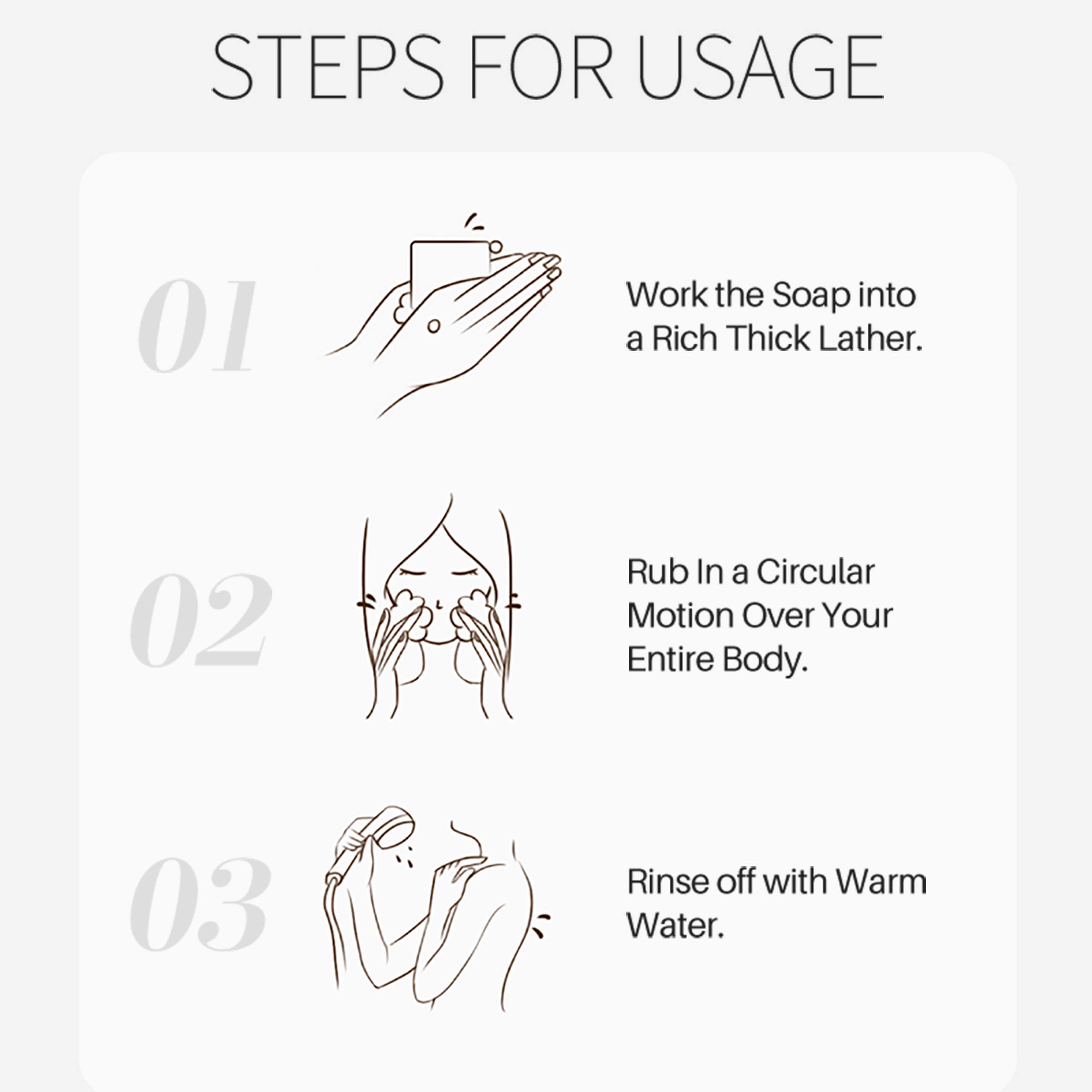 STEPS FOR USAGE

01

Work the Soap into a Rich Thick Lather.

02

Rub In a Circular Motion Over Your Entire Body.

03

Rinse off with Warm Water.