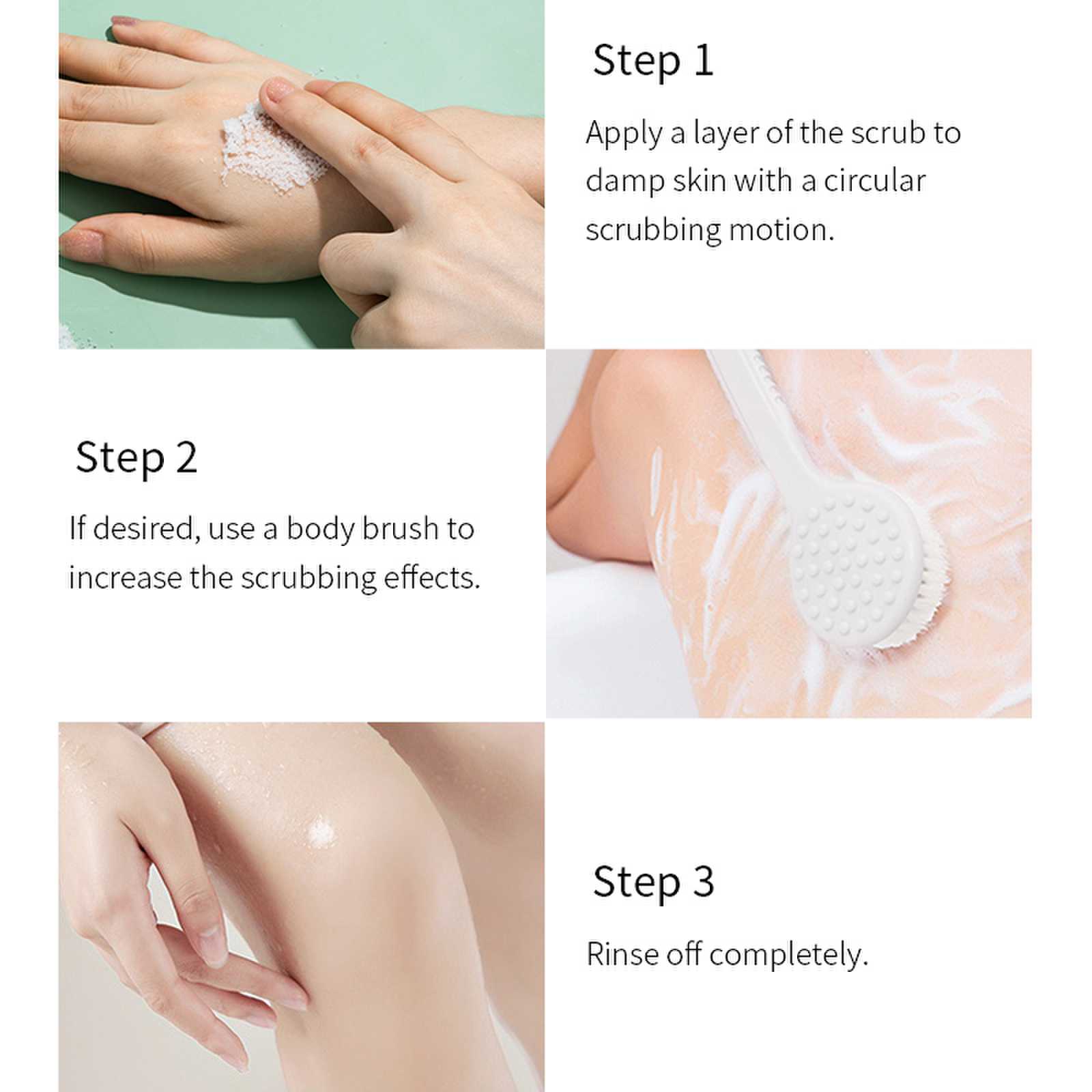 Step 1

Apply a layer of the scrub to damp skin with a circular scrubbing motion.

Step 2

If desired, use a body brush to increase the scrubbing effects.

Step 3

Rinse off completely.