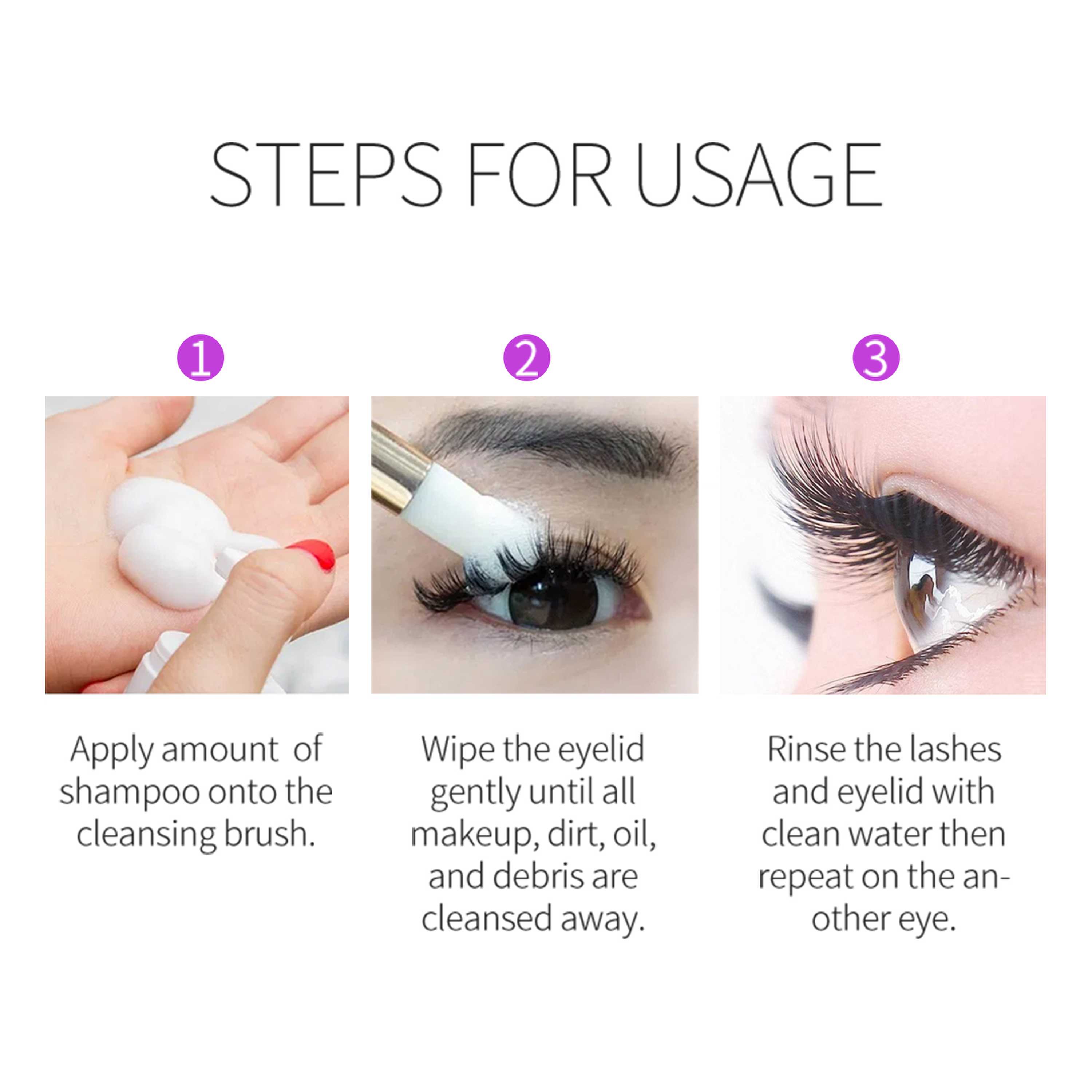 STEPS FOR USAGE

1

Apply amount of shampoo onto the cleansing brush.

2

Wipe the eyelid gently until all makeup, dirt, oil, and debris are cleansed away.

3

Rinse the lashes and eyelid with clean water then repeat on the another eye.