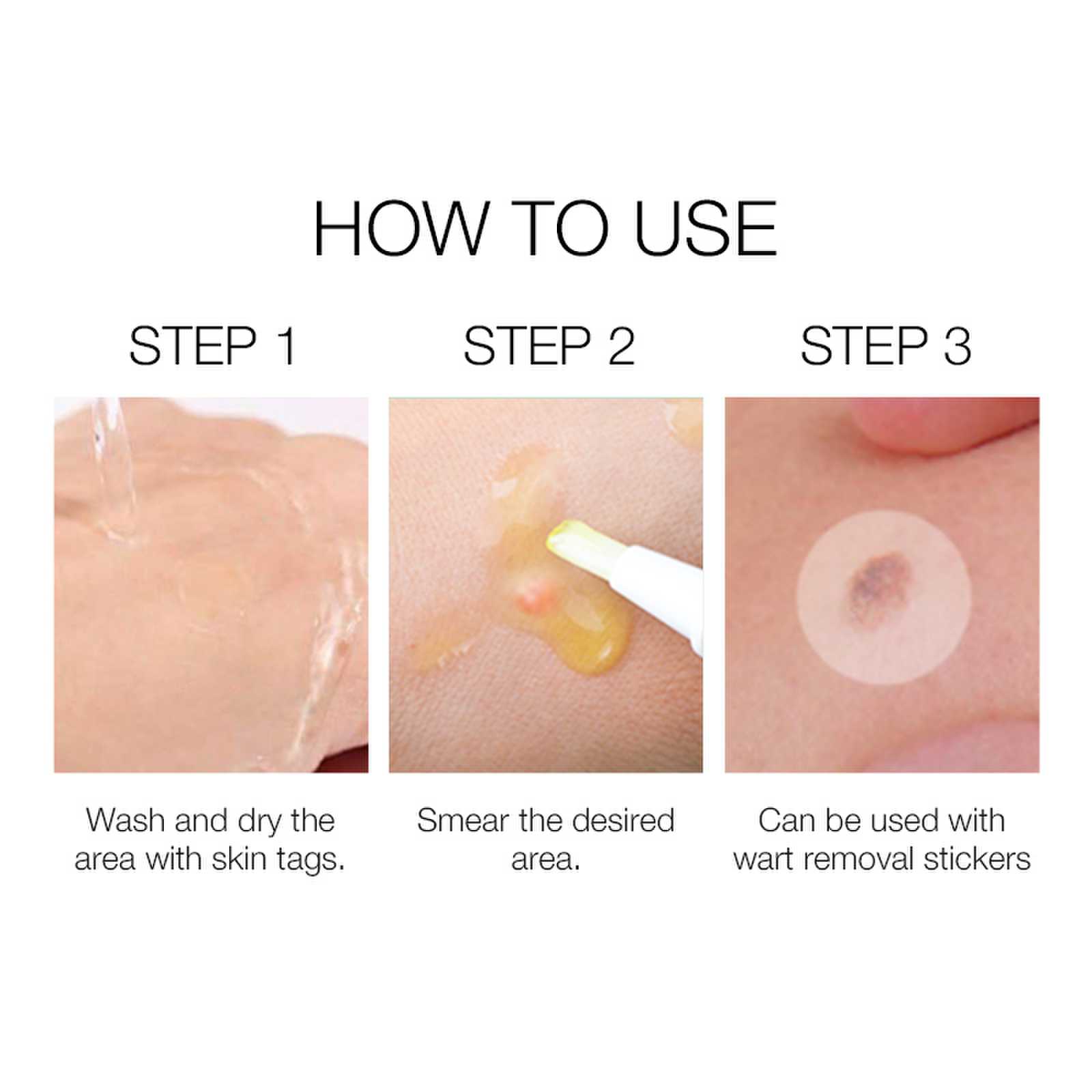 HOW TO USE

STEP 1

Wash and dry the area with skin tags.

STEP 2

Smear the desired area.

STEP 3

Can be used with wart removal stickers