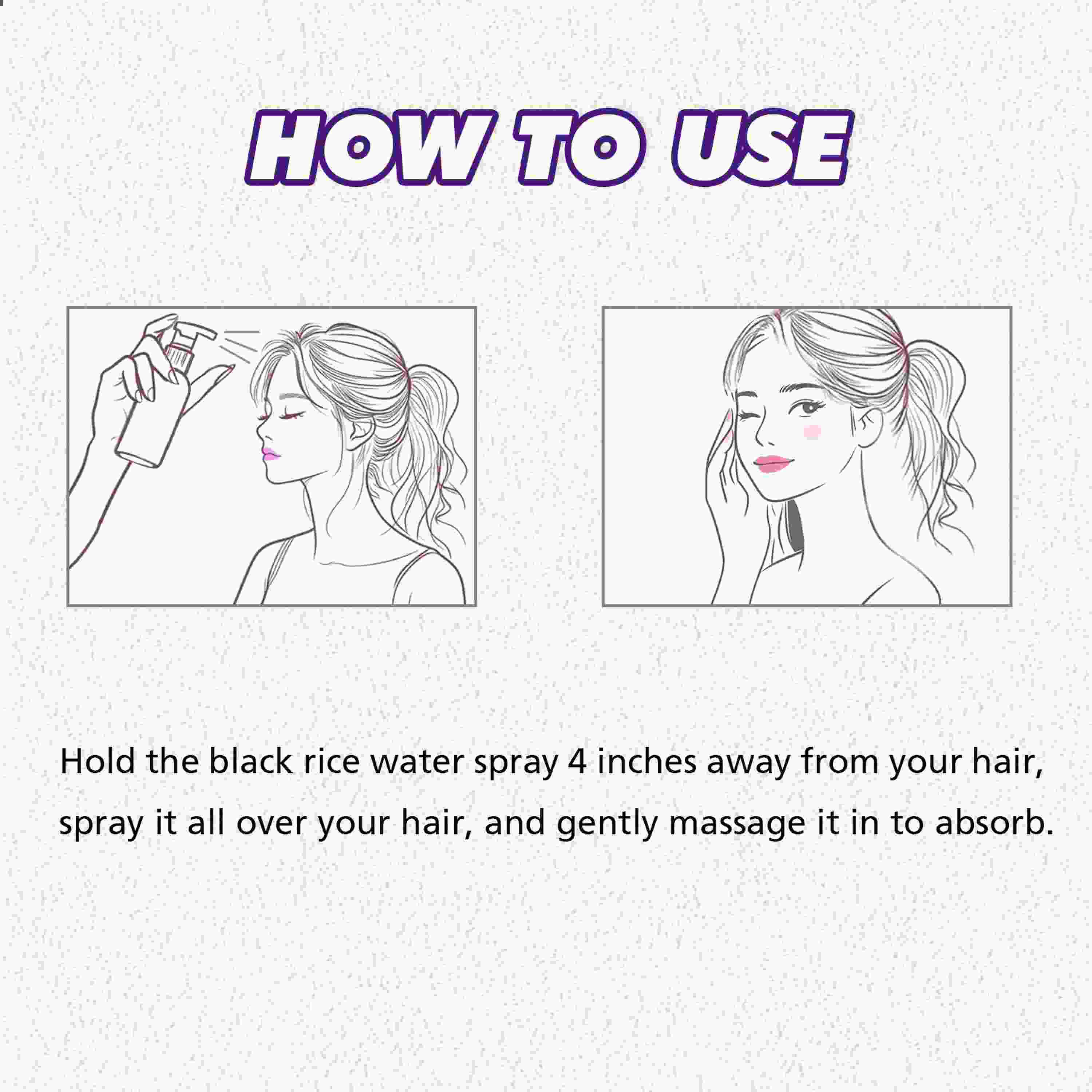 HOW TO USE

Hold the black rice water spray 4 inches away from your hair, spray it all over your hair, and gently massage it in to absorb.