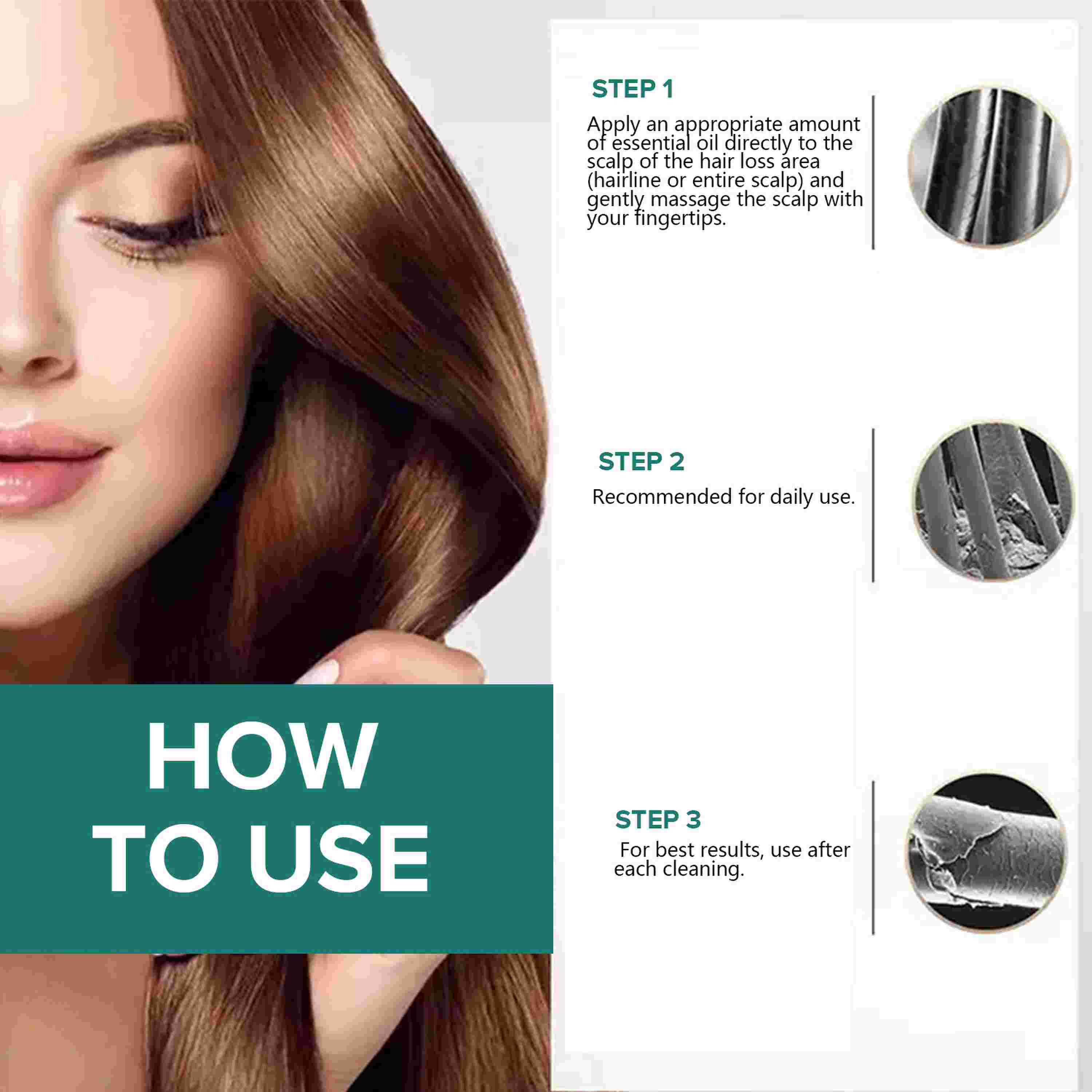 HOW TO USE

STEP 1

Apply an appropriate amount of essential oil directly to the scalp of the hair loss area (hairline or entire scalp) and gently massage the scalp with your fingertips.

STEP 2

Recommended for daily use.

STEP 3

For best results, use after each cleaning.