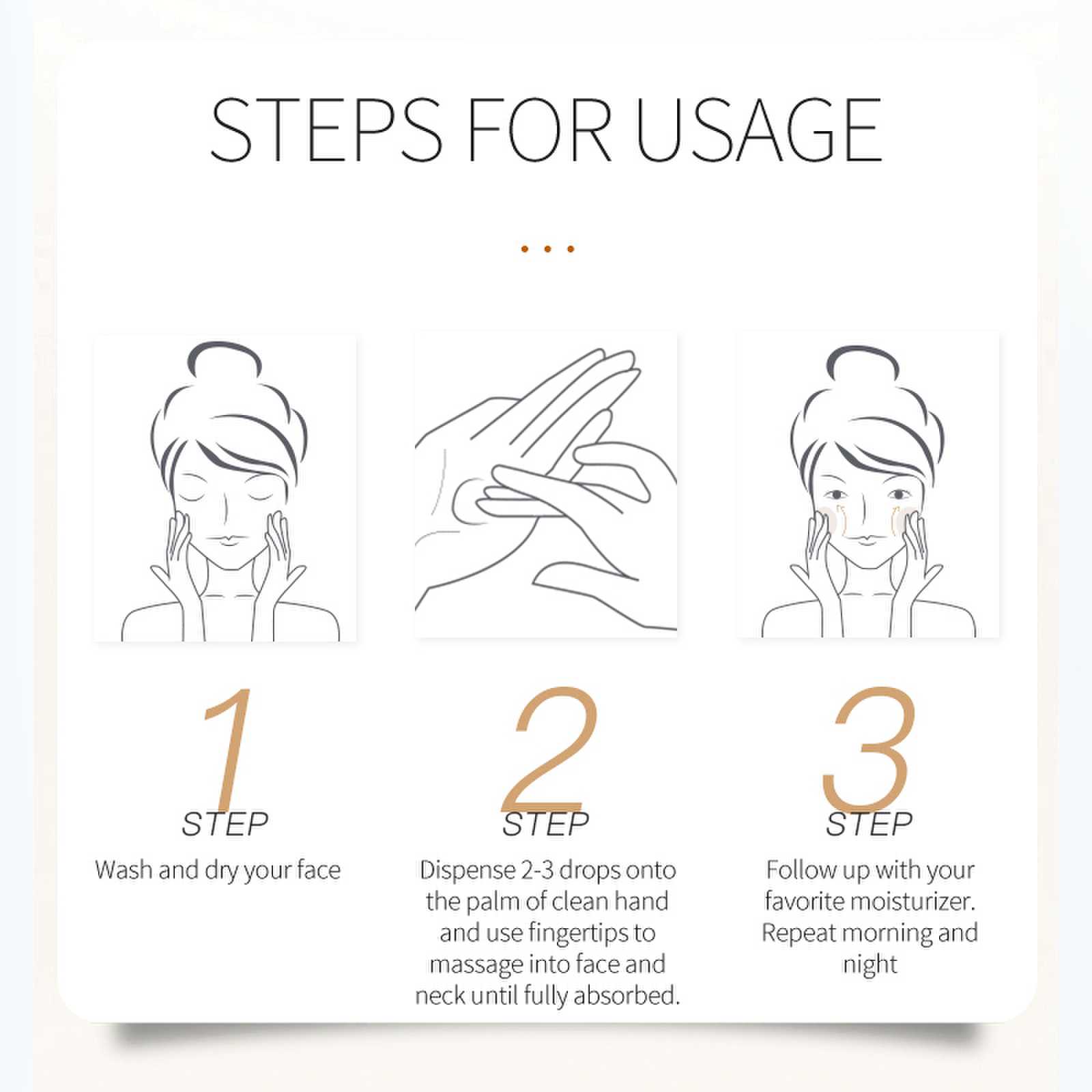 STEPS FOR USAGE

1
STEP
Wash and dry your face

2
STEP
Dispense 2-3 drops onto the palm of clean hand and use fingertips to massage into face and neck until fully absorbed.

3
STEP
Follow up with your favorite moisturizer. Repeat morning and night