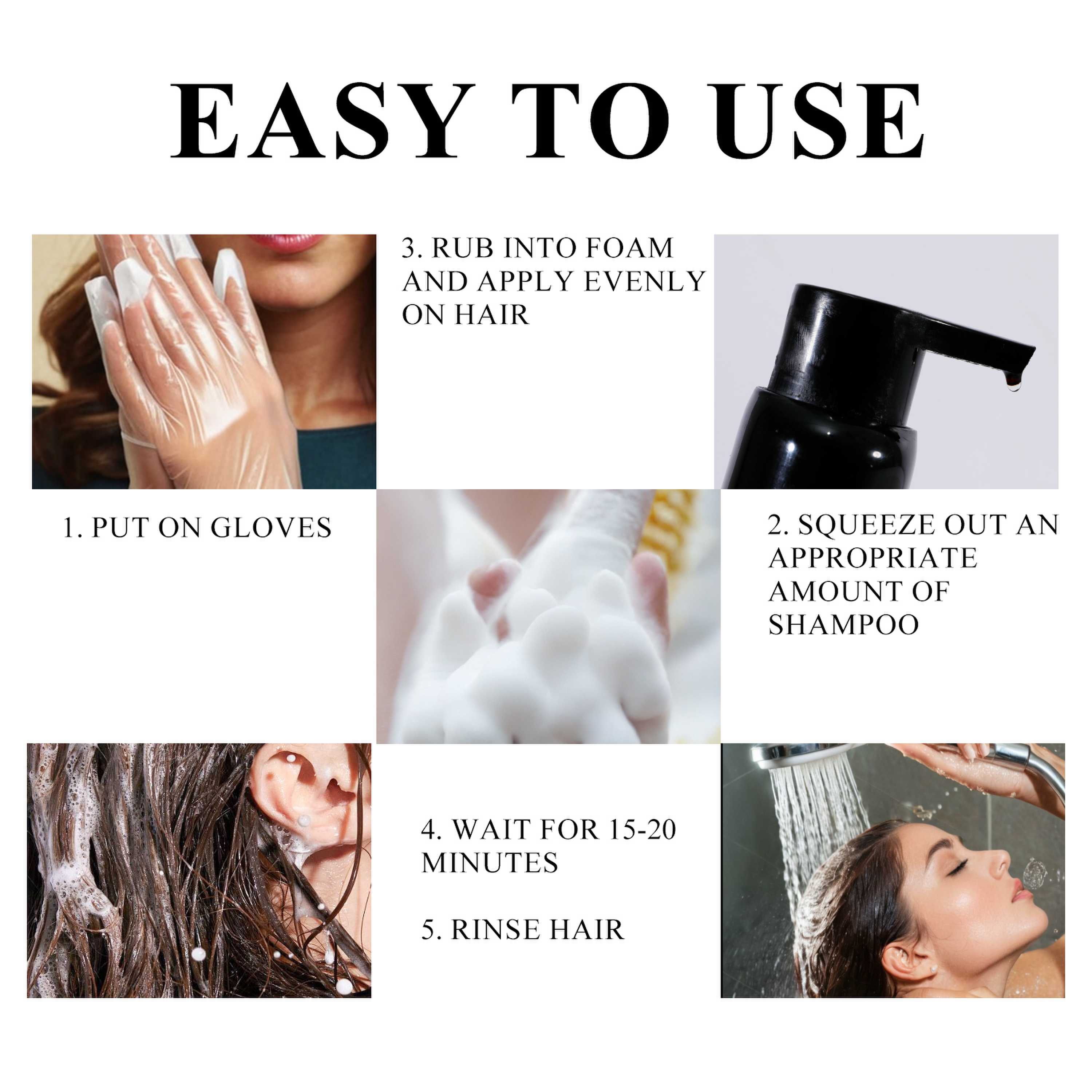 EASY TO USE

3. RUB INTO FOAM AND APPLY EVENLY ON HAIR

1. PUT ON GLOVES

2. SQUEEZE OUT AN APPROPRIATE AMOUNT OF SHAMPOO

4. WAIT FOR 15-20 MINUTES

5. RINSE HAIR