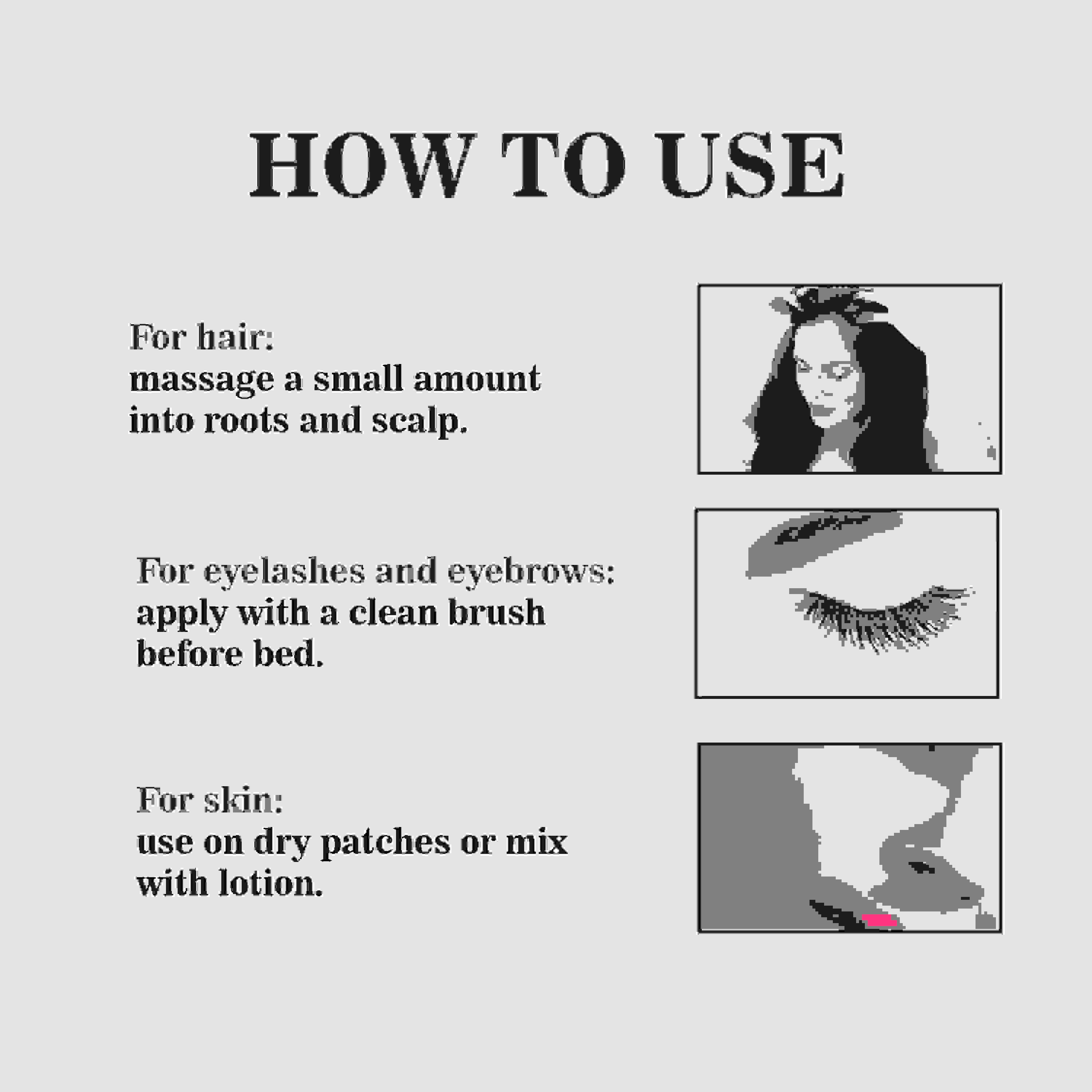 HOW TO USE

For hair:
massage a small amount into roots and scalp.

For eyelashes and eyebrows:
apply with a clean brush before bed.

For skin:
use on dry patches or mix with lotion.