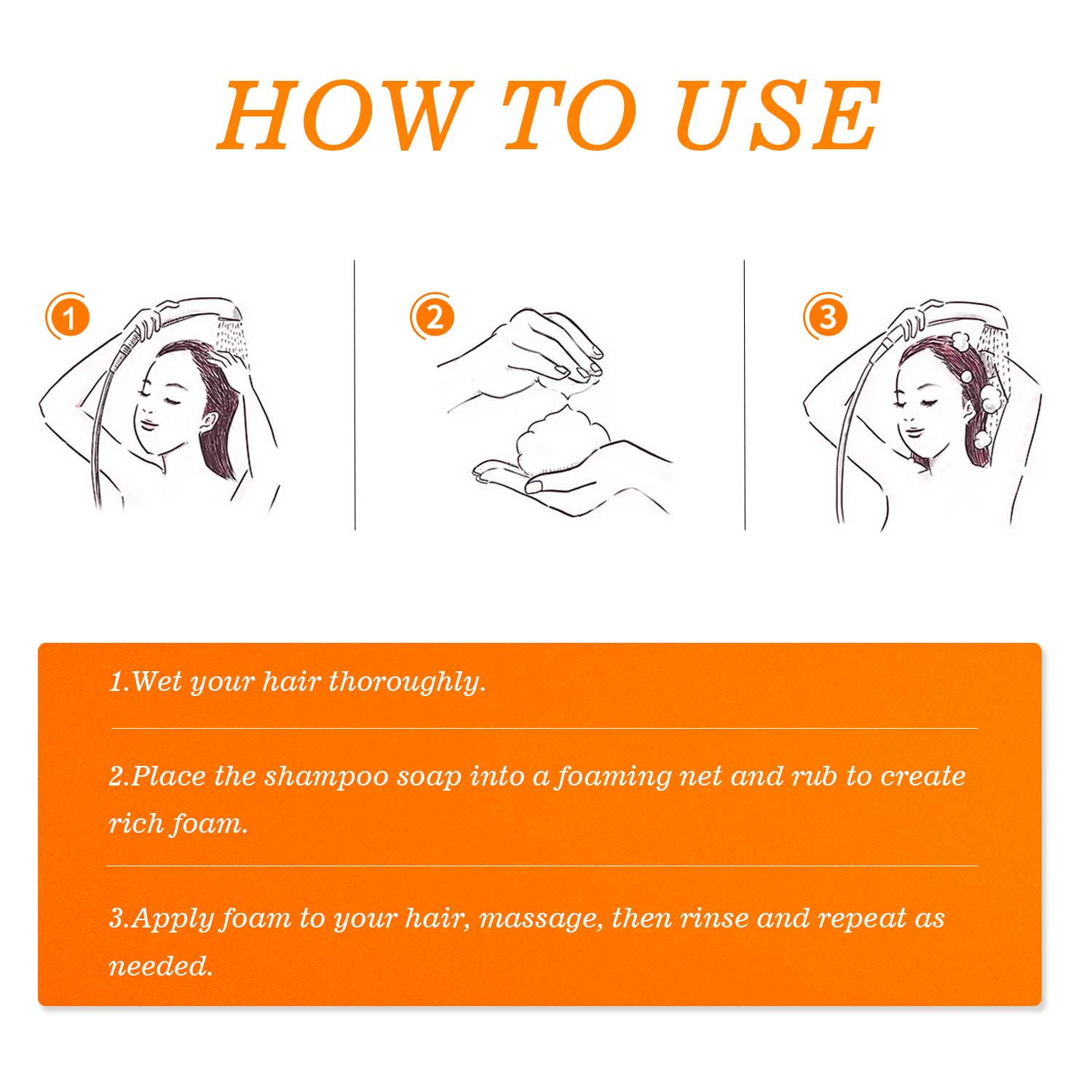 HOW TO USE

1

2

3

1.Wet your hair thoroughly.

2.Place the shampoo soap into a foaming net and rub to create rich foam.

3.Apply foam to your hair, massage, then rinse and repeat as needed.