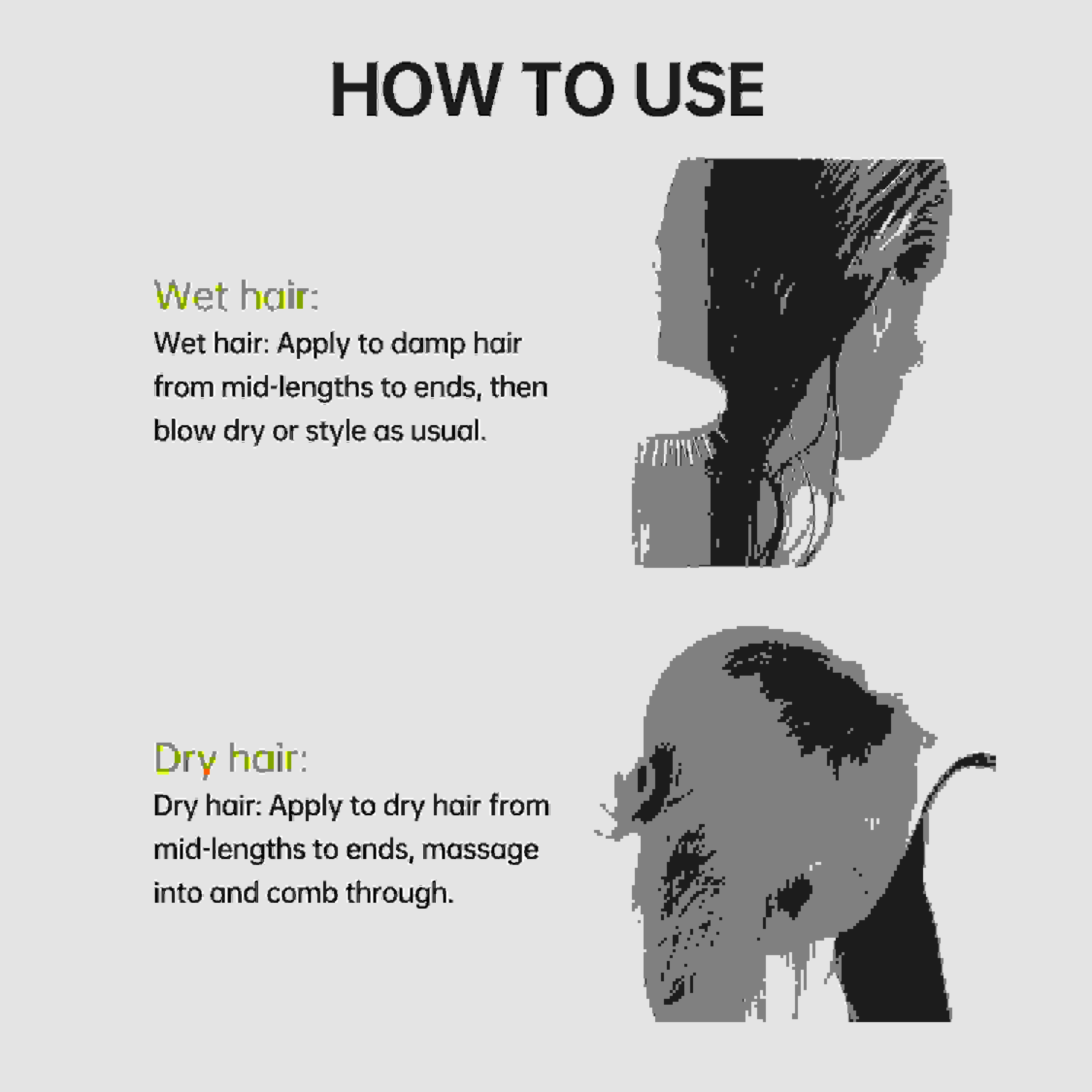 HOW TO USE

Wet hair:
Wet hair: Apply to damp hair from mid-lengths to ends, then blow dry or style as usual.

Dry hair:
Dry hair: Apply to dry hair from mid-lengths to ends, massage into and comb through.