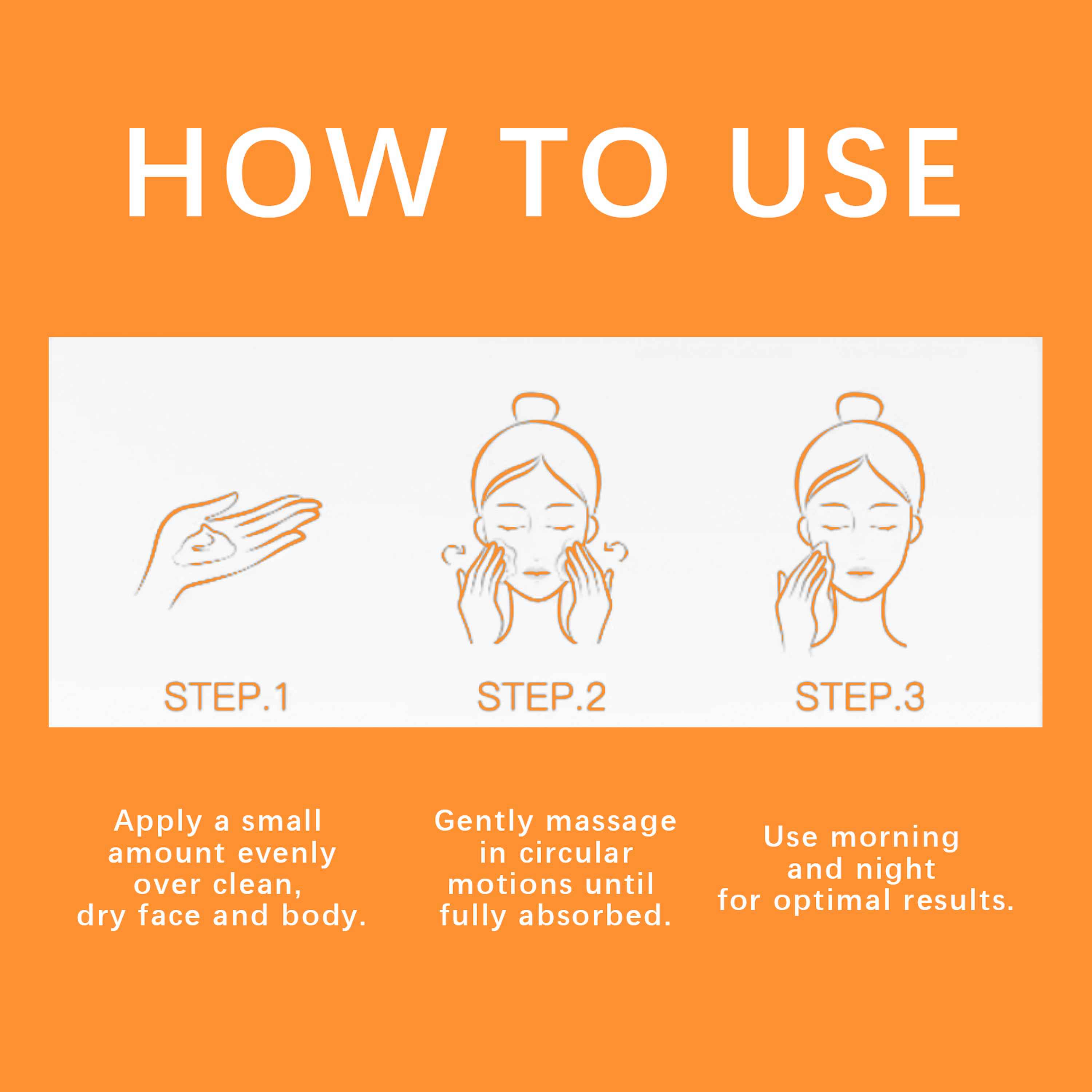 HOW TO USE

STEP.1

STEP.2

STEP.3

Apply a small amount evenly over clean, dry face and body.

Gently massage in circular motions until fully absorbed.

Use morning and night for optimal results.