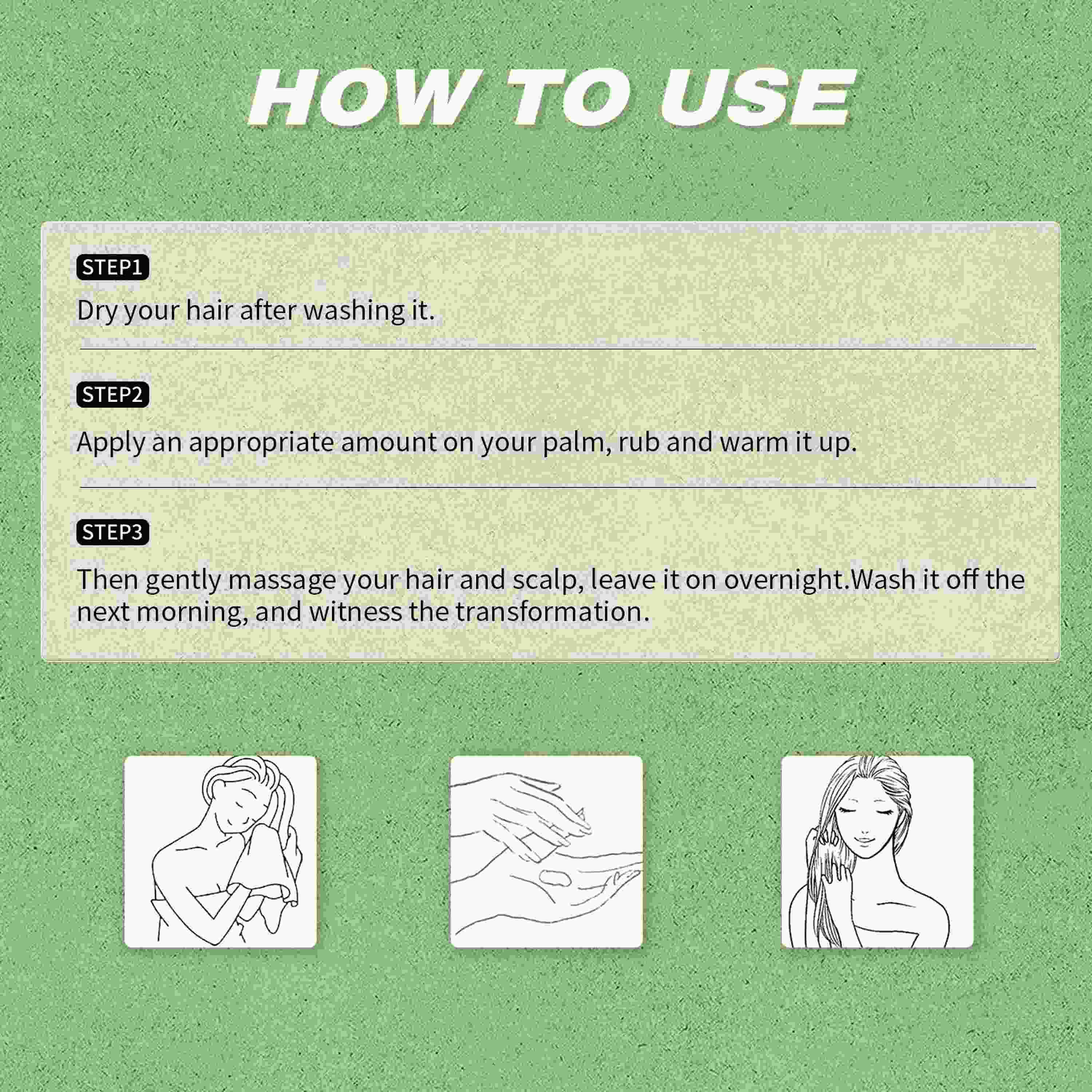 HOW TO USE

STEP1

Dry your hair after washing it.

STEP2

Apply an appropriate amount on your palm, rub and warm it up.

STEP3

Then gently massage your hair and scalp, leave it on overnight.Wash it off the next morning, and witness the transformation.