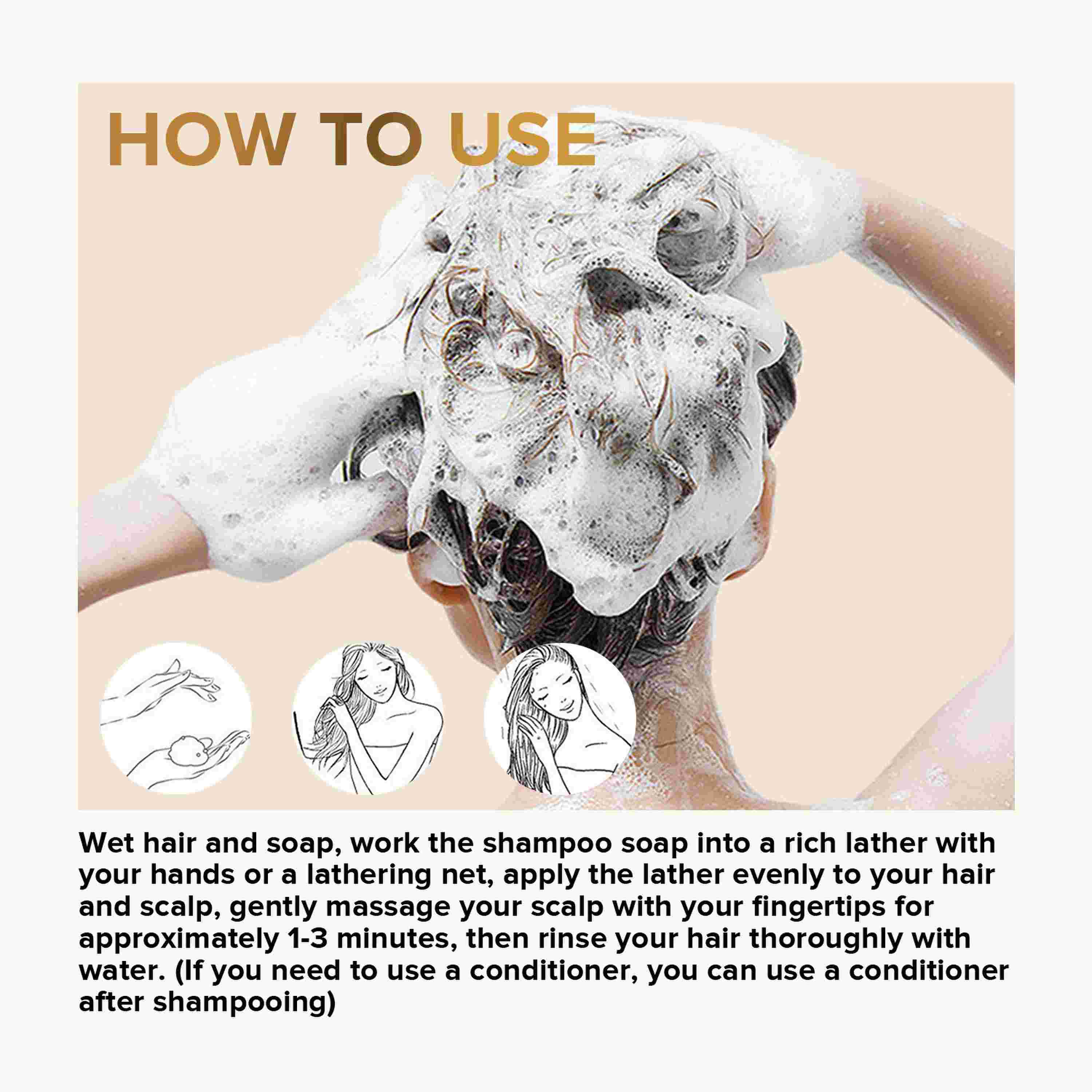 HOW TO USE

Wet hair and soap, work the shampoo soap into a rich lather with your hands or a lathering net, apply the lather evenly to your hair and scalp, gently massage your scalp with your fingertips for approximately 1-3 minutes, then rinse your hair thoroughly with water. (If you need to use a conditioner, you can use a conditioner after shampooing)