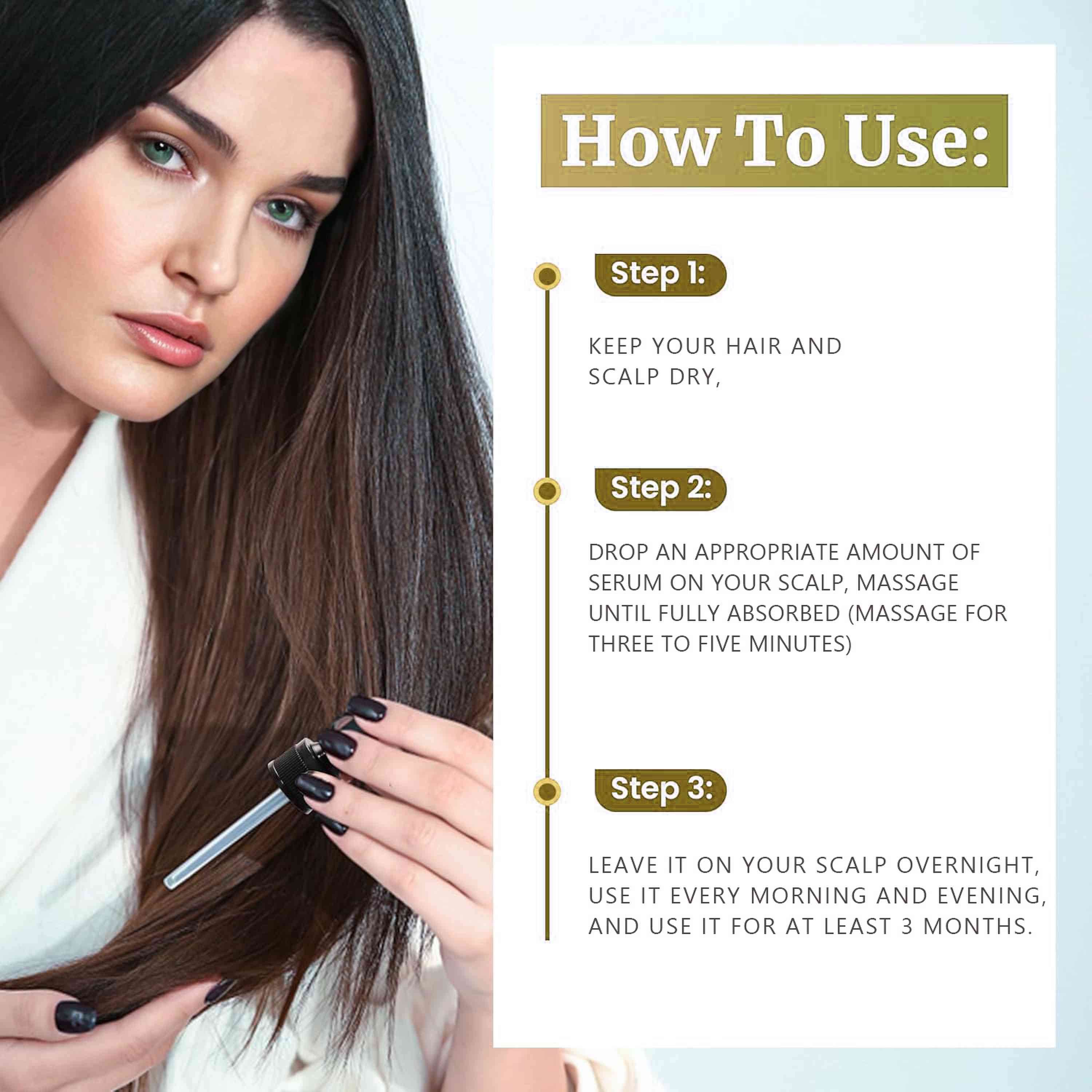 How To Use:

Step 1:

KEEP YOUR HAIR AND SCALP DRY,

Step 2:

DROP AN APPROPRIATE AMOUNT OF SERUM ON YOUR SCALP, MASSAGE UNTIL FULLY ABSORBED (MASSAGE FOR THREE TO FIVE MINUTES)

Step 3:

LEAVE IT ON YOUR SCALP OVERNIGHT, USE IT EVERY MORNING AND EVENING, AND USE IT FOR AT LEAST 3 MONTHS.