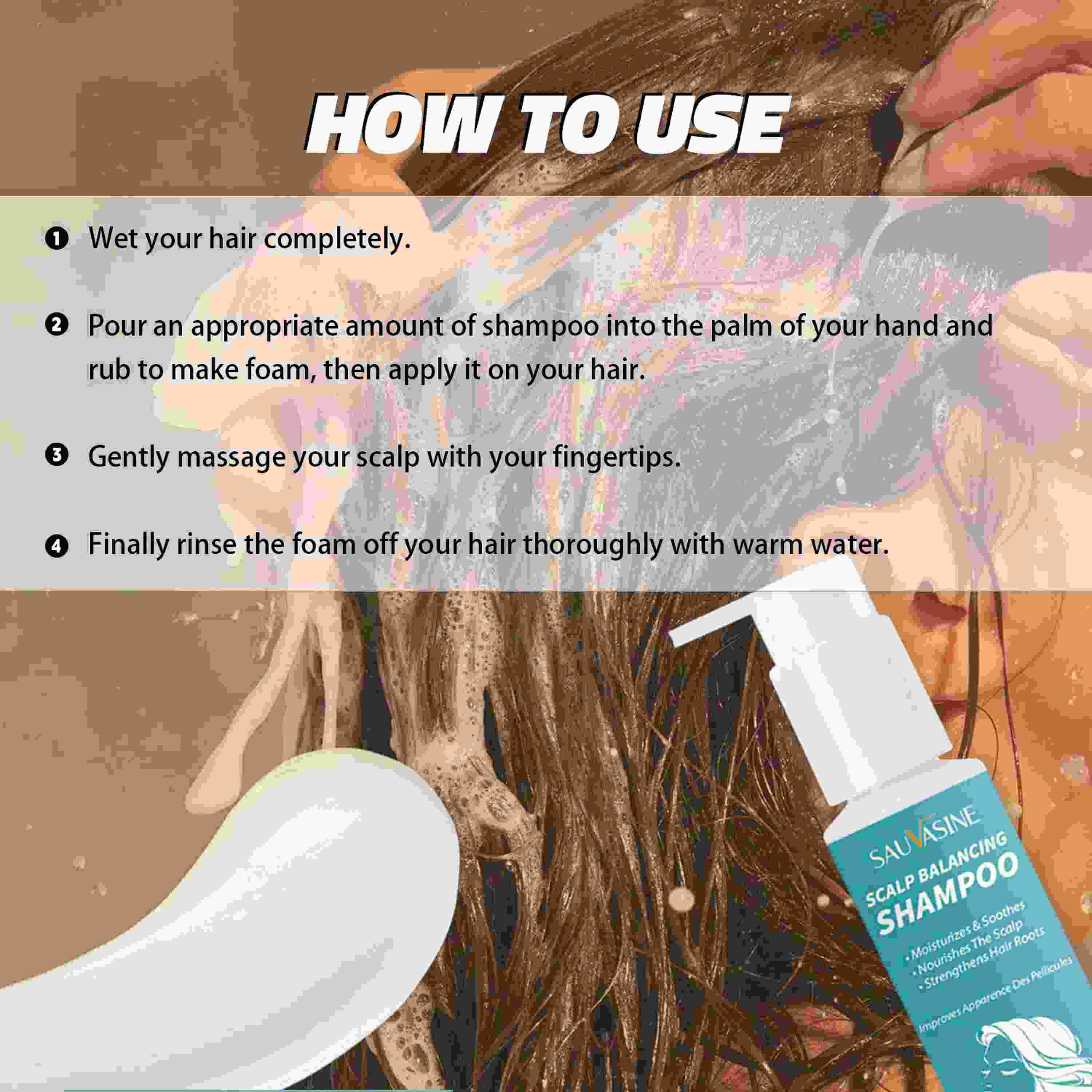 HOW TO USE

❶ Wet your hair completely.

❷ Pour an appropriate amount of shampoo into the palm of your hand and rub to make foam, then apply it on your hair.

❸ Gently massage your scalp with your fingertips.

❹ Finally rinse the foam off your hair thoroughly with warm water.

SAUVASINE
SCALP BALANCING
SHAMPOO
• Moisturizes & Soothes
• Nourishes The Scalp
• Strengthens Hair Roots
Improves Apparence Des Pellicules