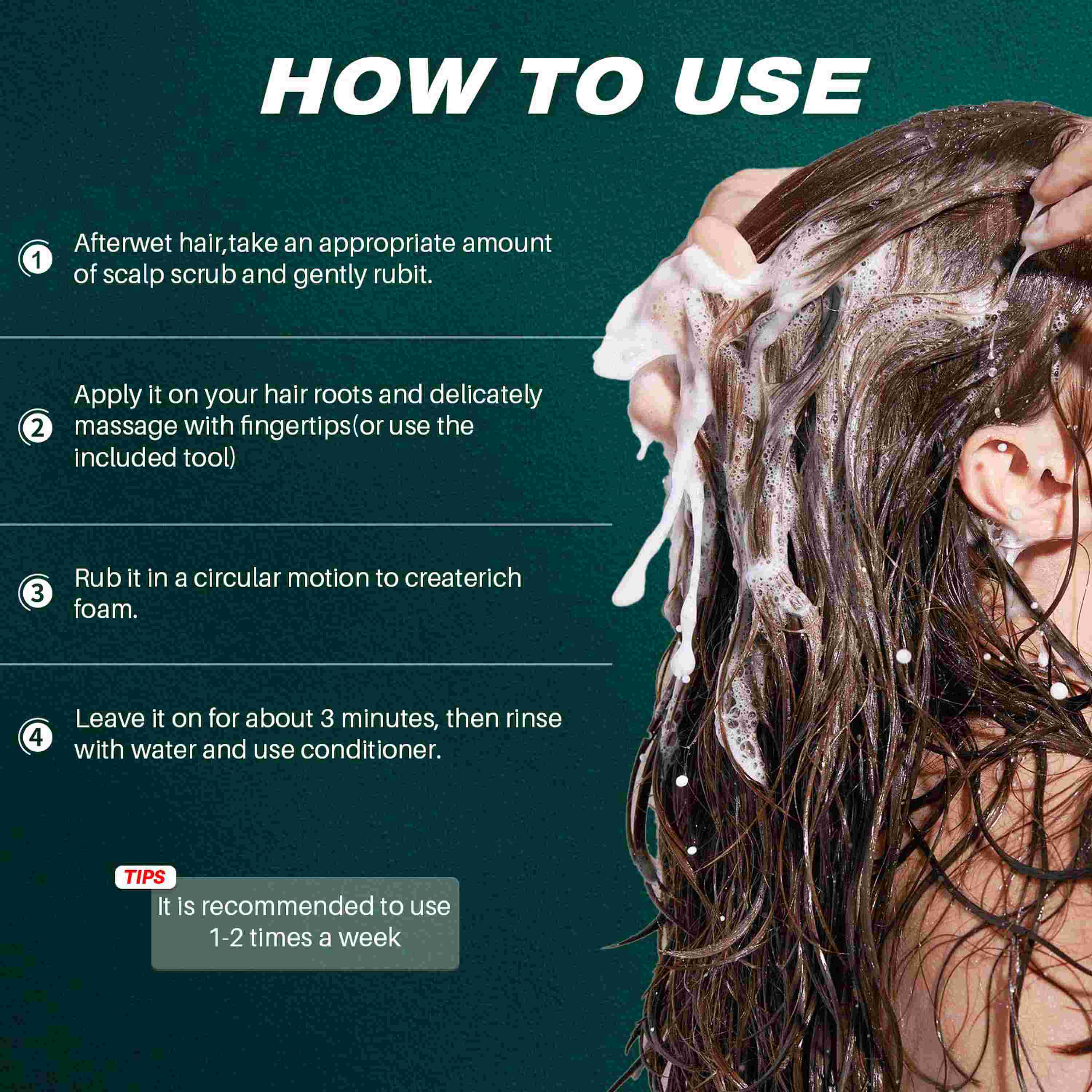 HOW TO USE

1 Afterwet hair,take an appropriate amount of scalp scrub and gently rubit.

2 Apply it on your hair roots and delicately massage with fingertips(or use the included tool)

3 Rub it in a circular motion to createrich foam.

4 Leave it on for about 3 minutes, then rinse with water and use conditioner.

TIPS
It is recommended to use 1-2 times a week