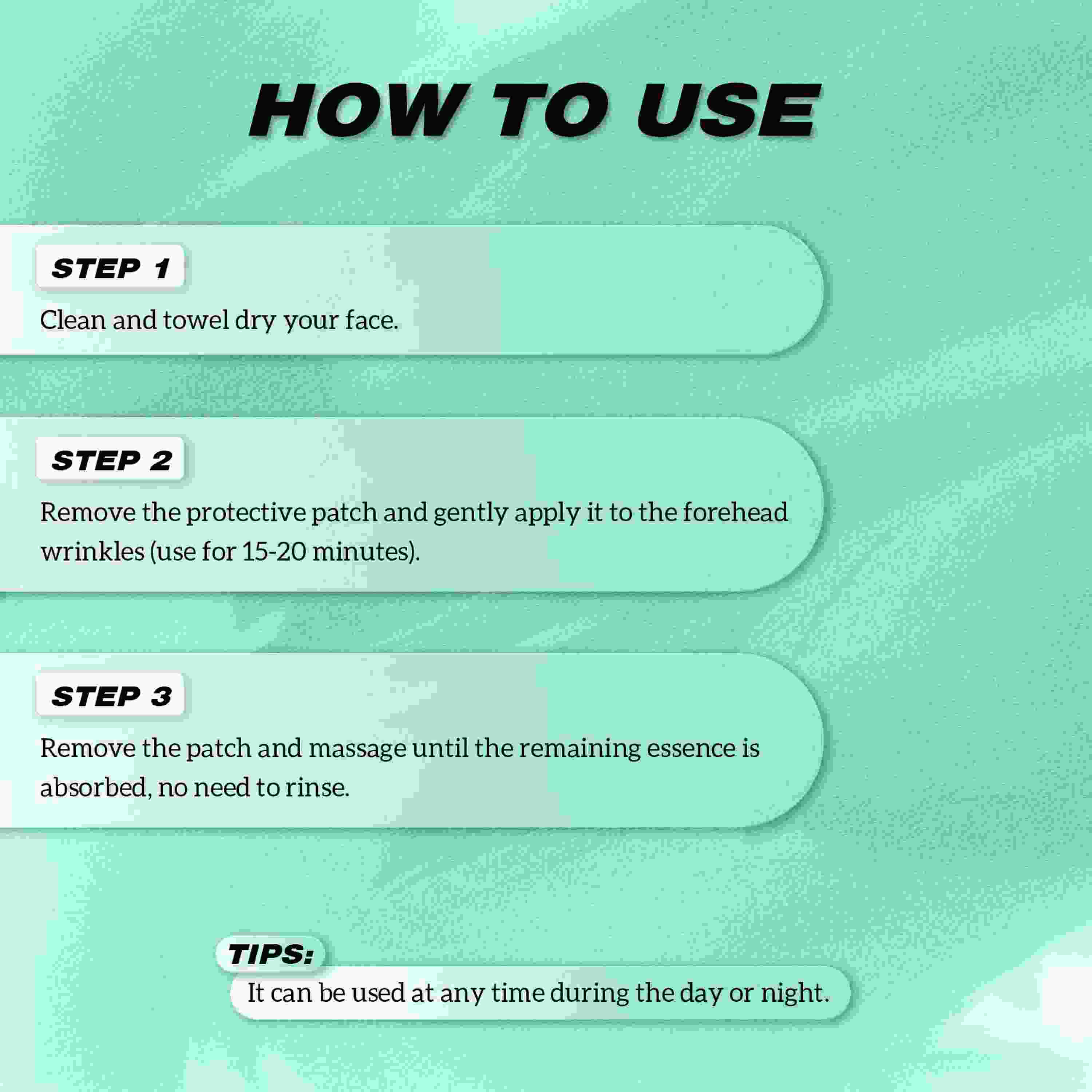 HOW TO USE

STEP 1

Clean and towel dry your face.

STEP 2

Remove the protective patch and gently apply it to the forehead wrinkles (use for 15-20 minutes).

STEP 3

Remove the patch and massage until the remaining essence is absorbed, no need to rinse.

TIPS:

It can be used at any time during the day or night.