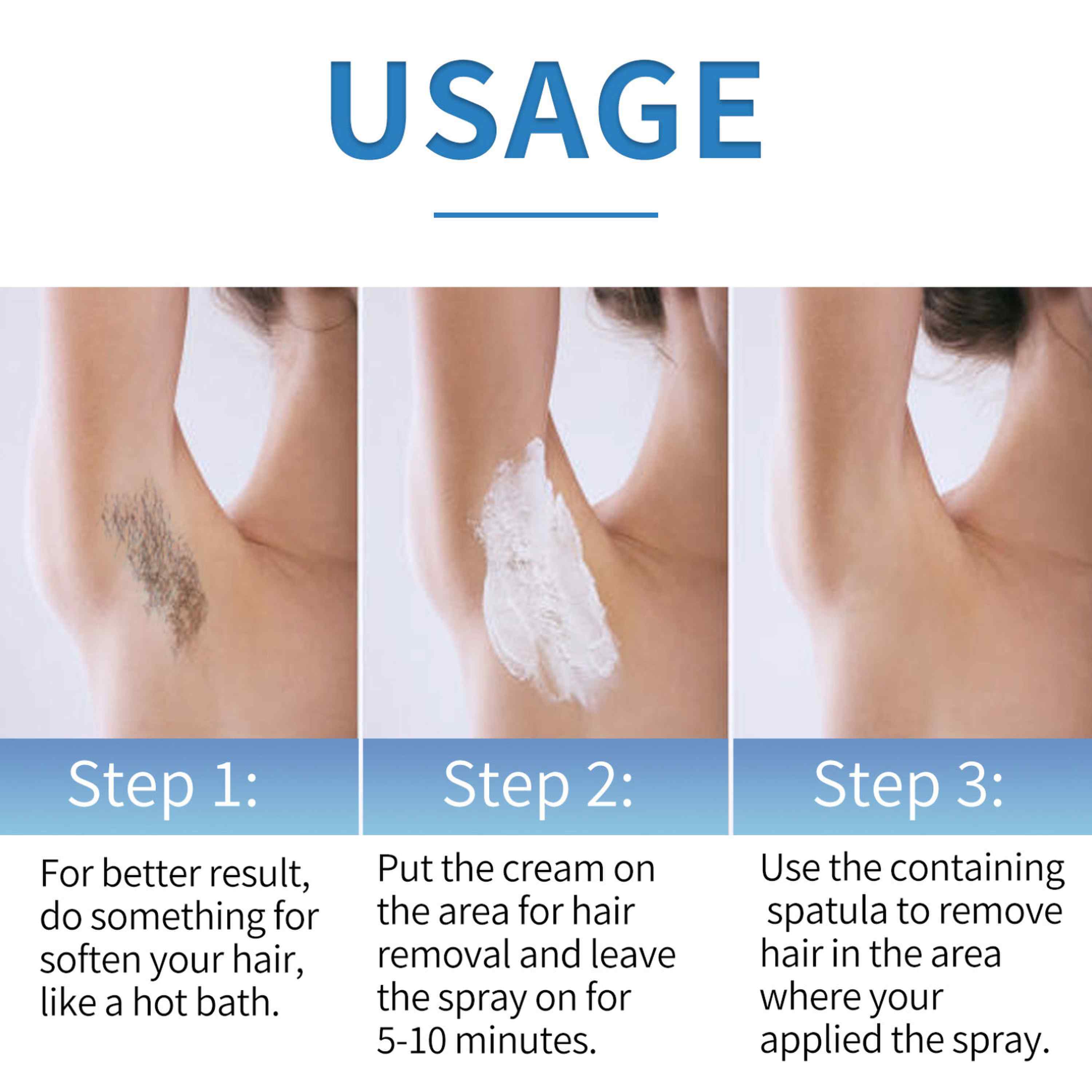 USAGE

Step 1:

For better result, do something for soften your hair, like a hot bath.

Step 2:

Put the cream on the area for hair removal and leave the spray on for 5-10 minutes.

Step 3:

Use the containing spatula to remove hair in the area where your applied the spray.