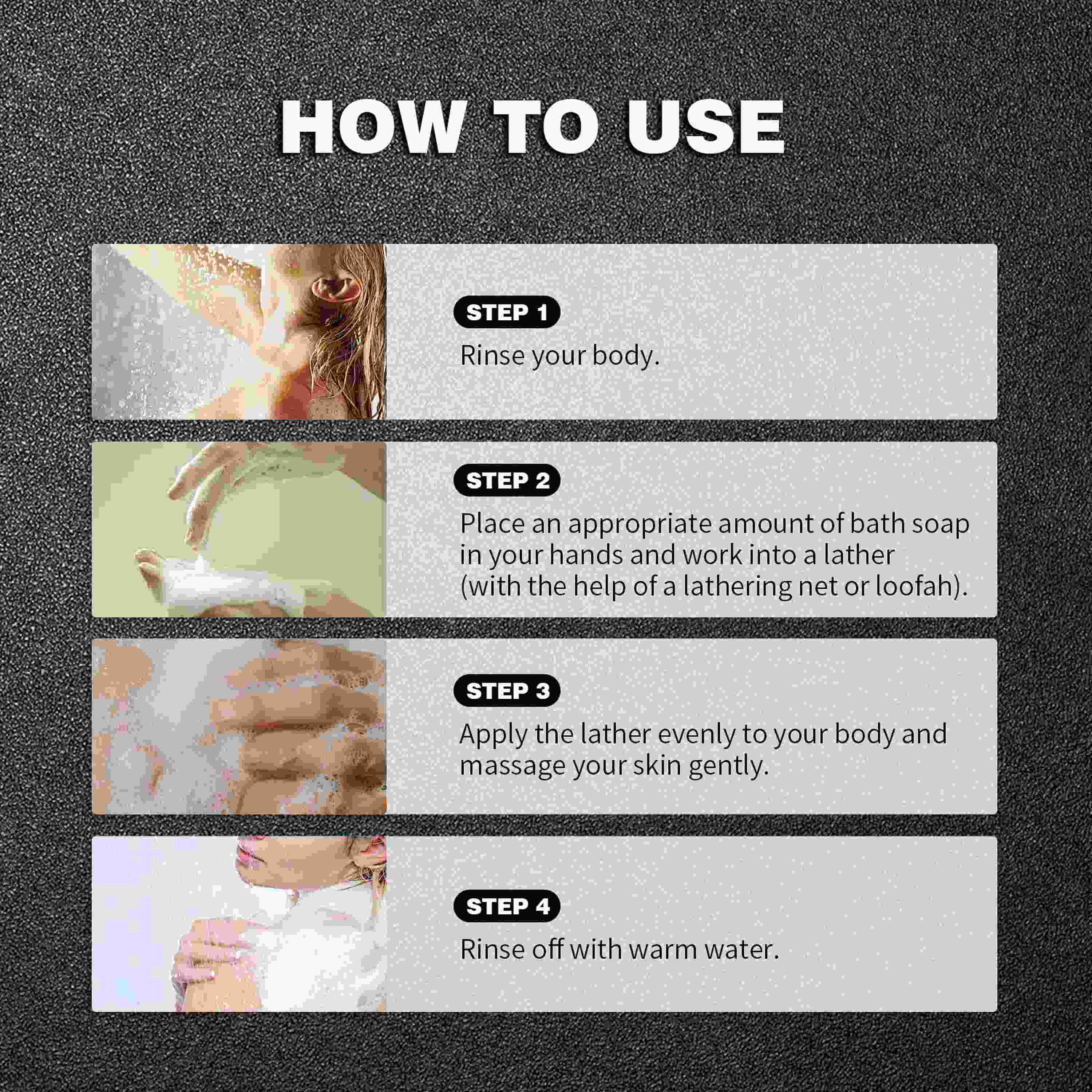 HOW TO USE

STEP 1

Rinse your body.

STEP 2

Place an appropriate amount of bath soap in your hands and work into a lather (with the help of a lathering net or loofah).

STEP 3

Apply the lather evenly to your body and massage your skin gently.

STEP 4

Rinse off with warm water.