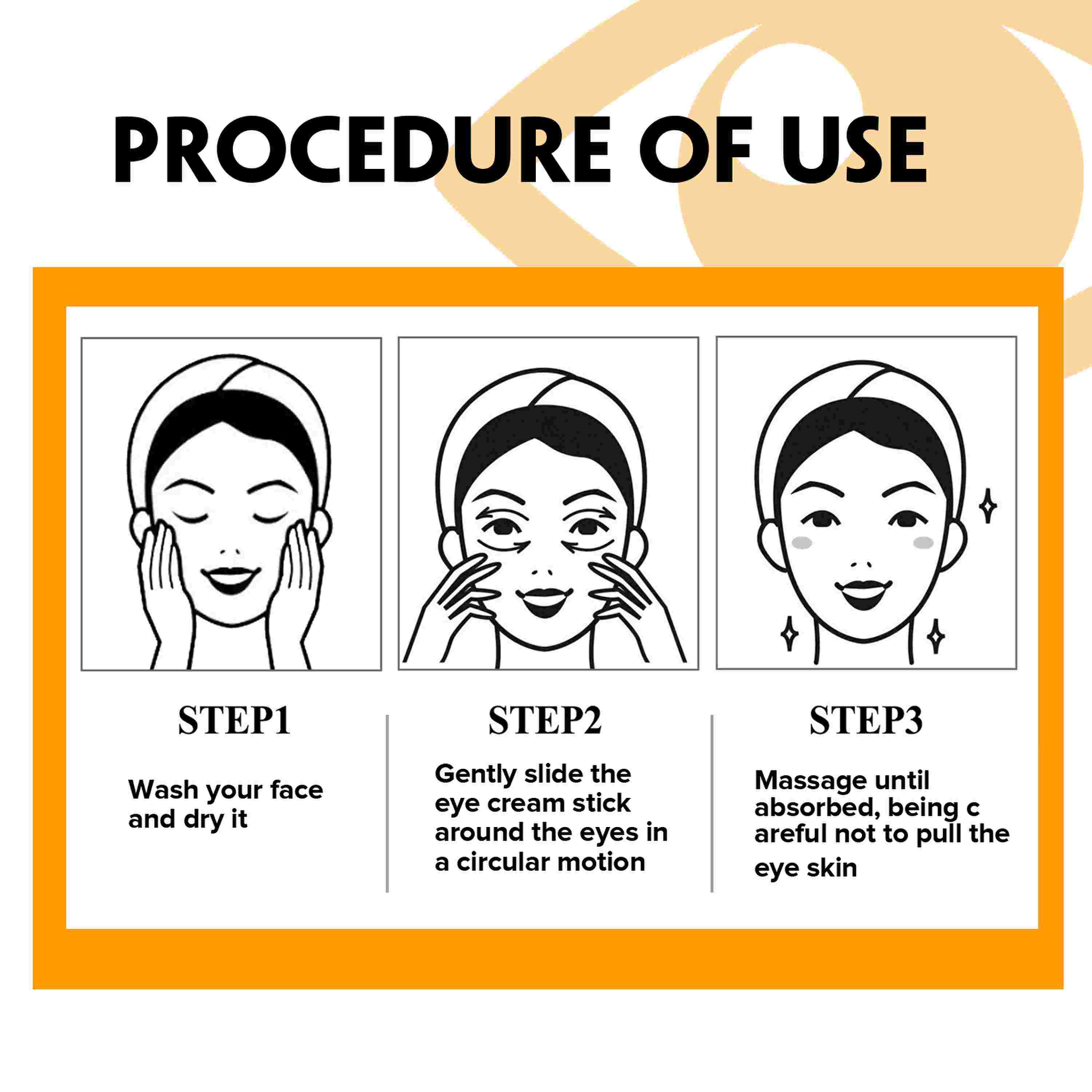 PROCEDURE OF USE

STEP1

Wash your face and dry it

STEP2

Gently slide the eye cream stick around the eyes in a circular motion

STEP3

Massage until absorbed, being c areful not to pull the eye skin