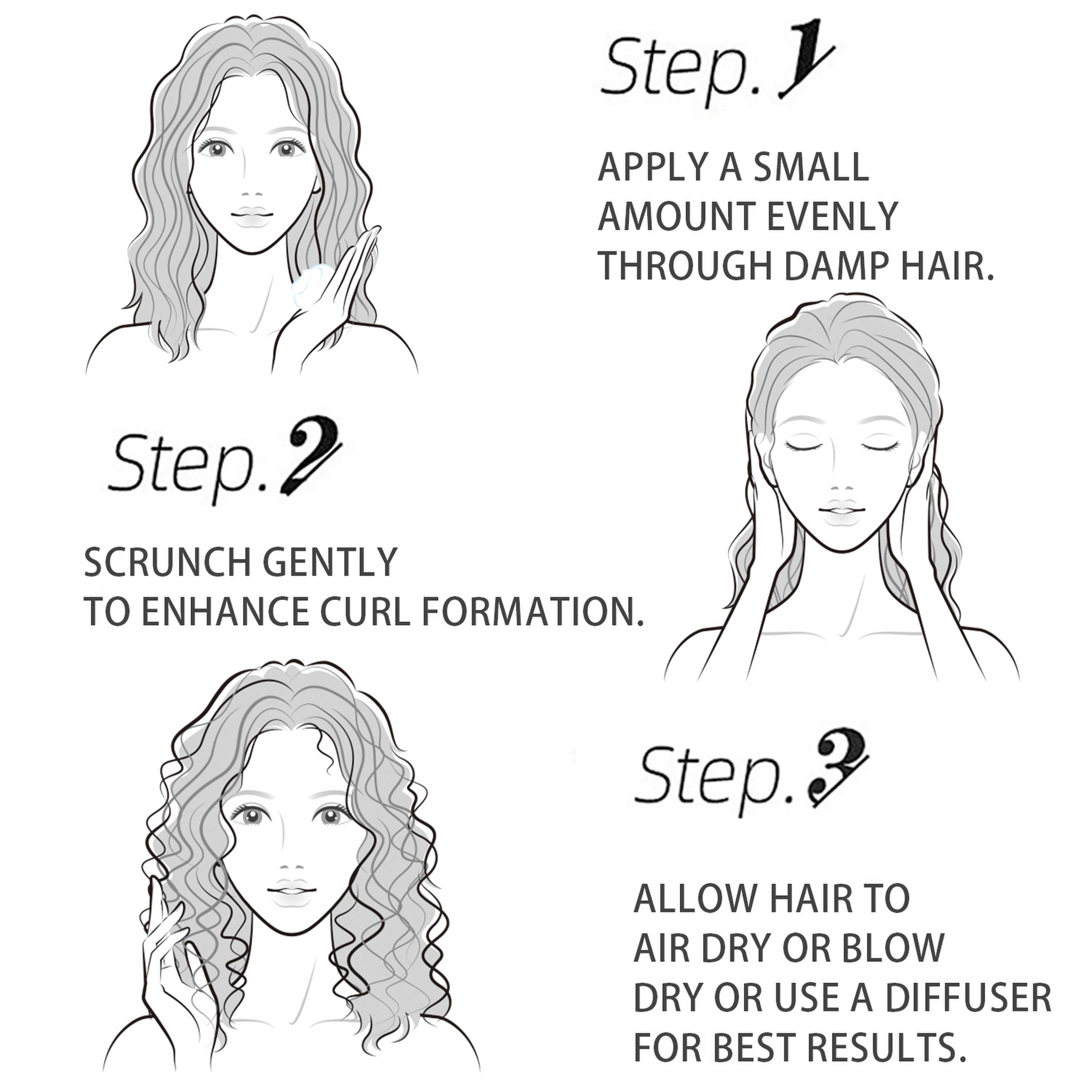 Step. 1

APPLY A SMALL AMOUNT EVENLY THROUGH DAMP HAIR.

Step. 2

SCRUNCH GENTLY TO ENHANCE CURL FORMATION.

Step. 3

ALLOW HAIR TO AIR DRY OR BLOW DRY OR USE A DIFFUSER FOR BEST RESULTS.