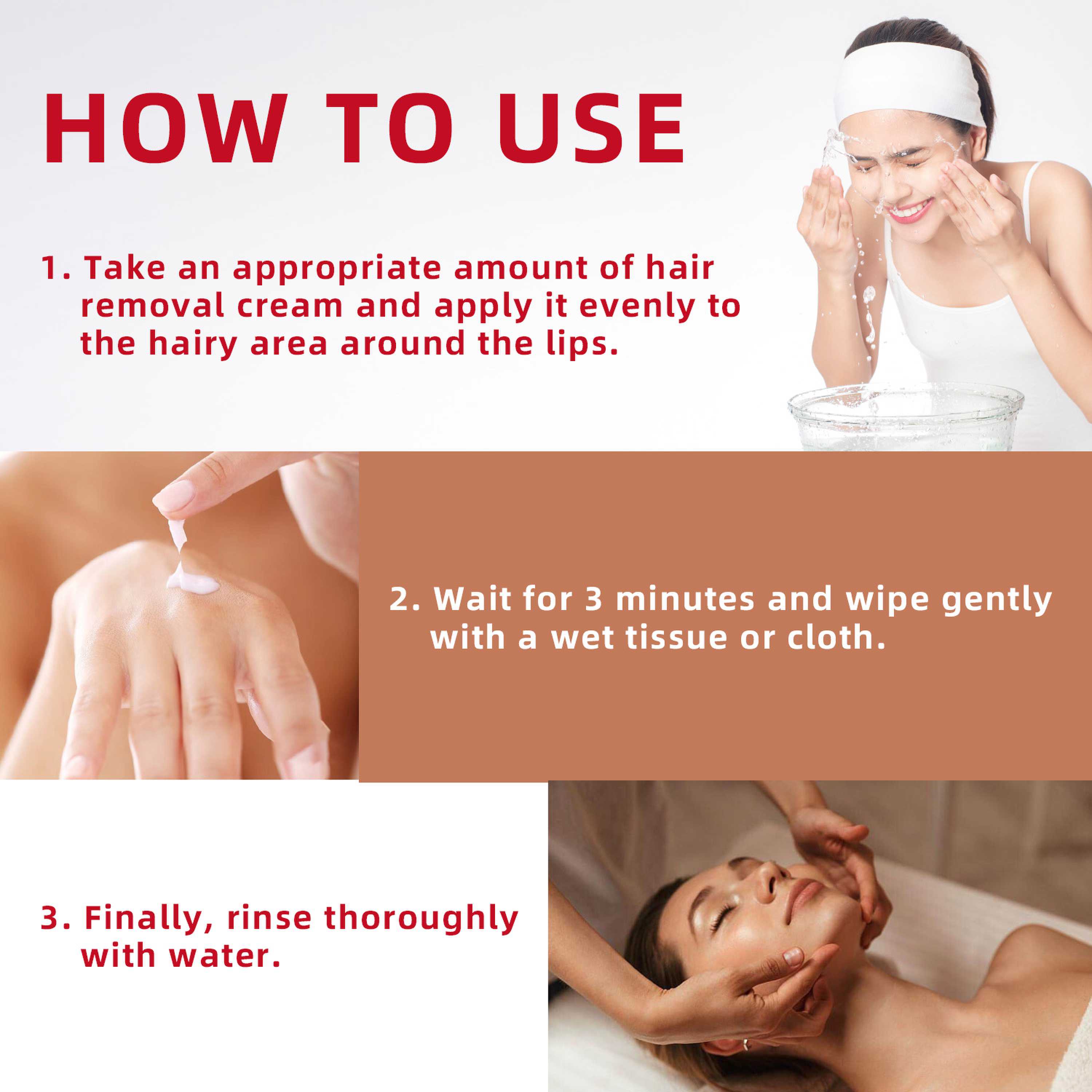 HOW TO USE

1. Take an appropriate amount of hair removal cream and apply it evenly to the hairy area around the lips.

2. Wait for 3 minutes and wipe gently with a wet tissue or cloth.

3. Finally, rinse thoroughly with water.