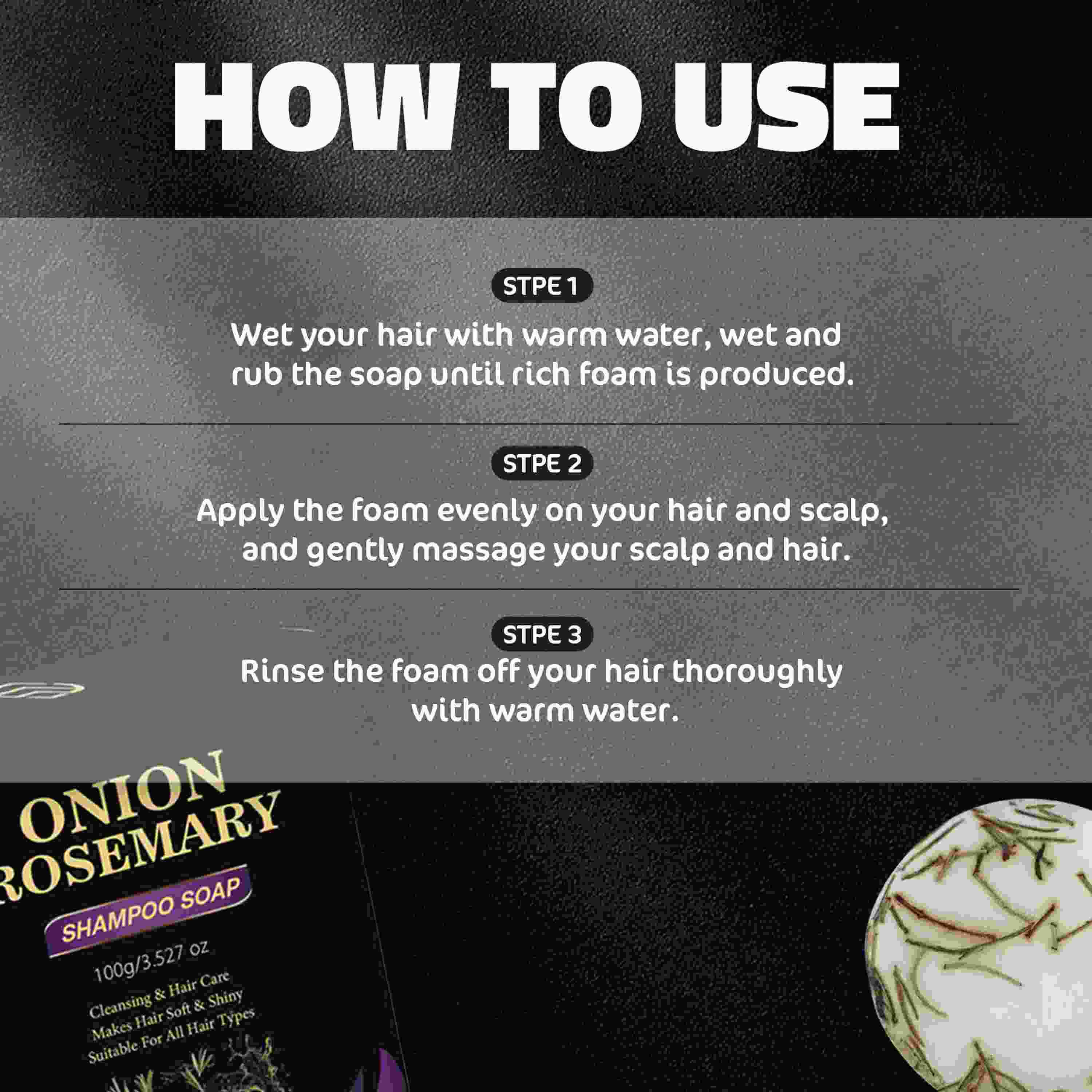 HOW TO USE

STPE 1

Wet your hair with warm water, wet and rub the soap until rich foam is produced.

STPE 2

Apply the foam evenly on your hair and scalp, and gently massage your scalp and hair.

STPE 3

Rinse the foam off your hair thoroughly with warm water.

ONION
ROSEMARY
SHAMPOO SOAP
100g/3.527 oz
Cleansing & Hair Care
Makes Hair Soft & Shiny
Suitable For All Hair Types