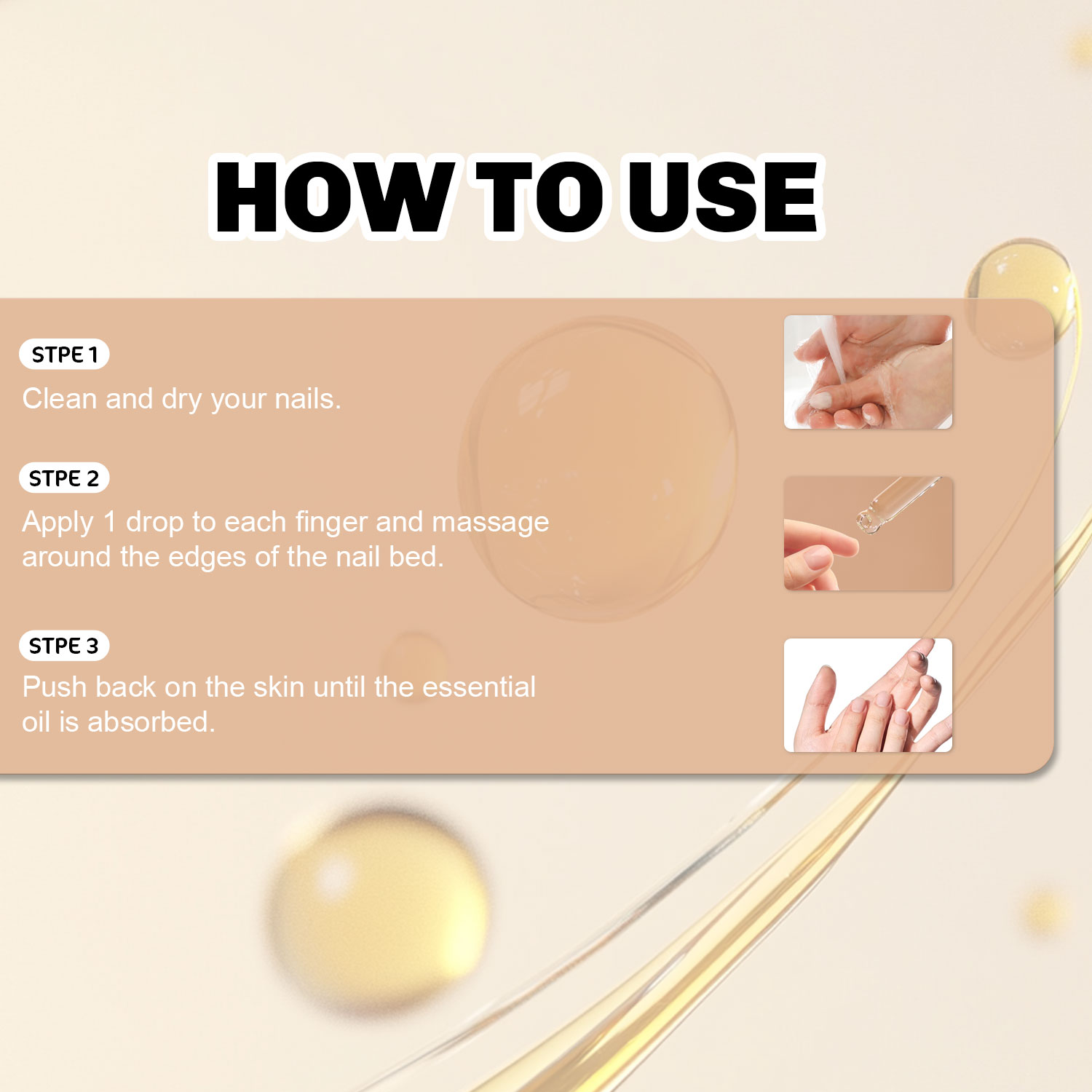 HOW TO USE

STPE 1
Clean and dry your nails.

STPE 2
Apply 1 drop to each finger and massage around the edges of the nail bed.

STPE 3
Push back on the skin until the essential oil is absorbed.